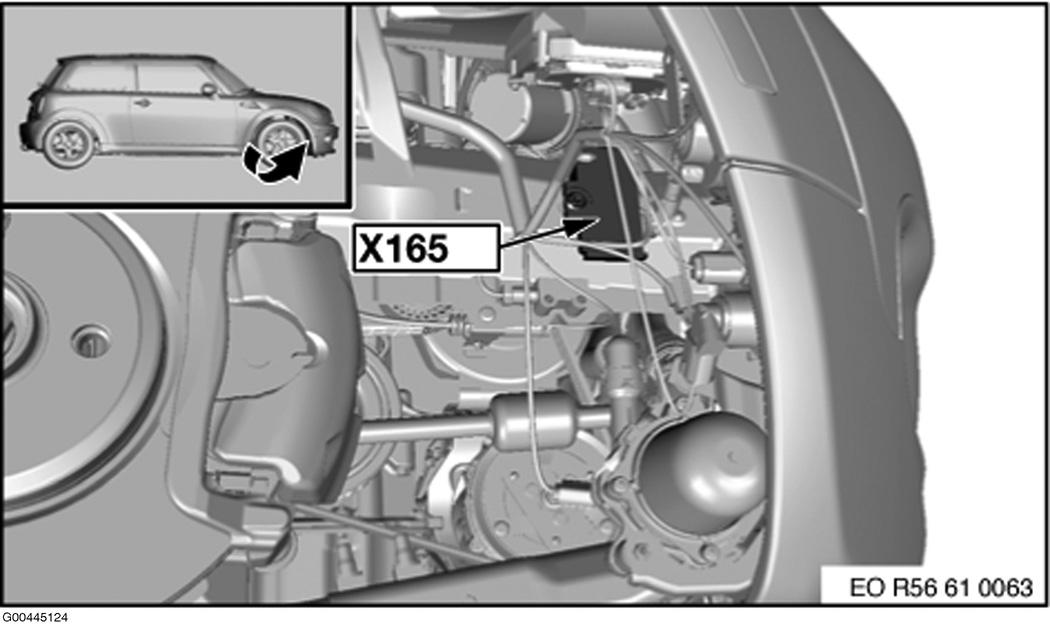 X165

EO R56 61 0063

G00445124