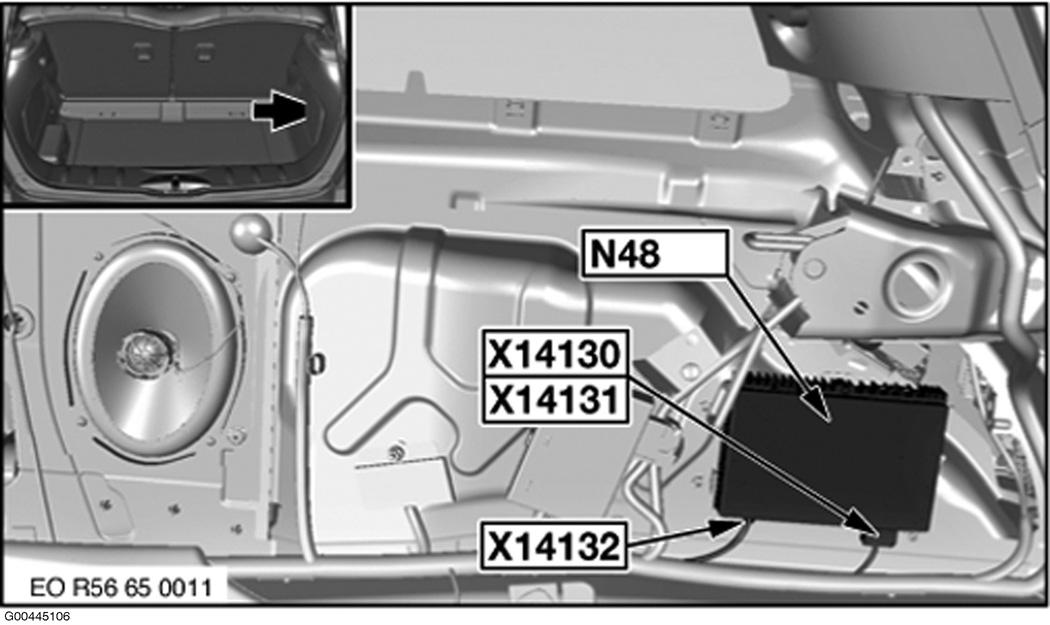 N48

X14130

X14131

X14132

EO R56 65 0011

G00445106