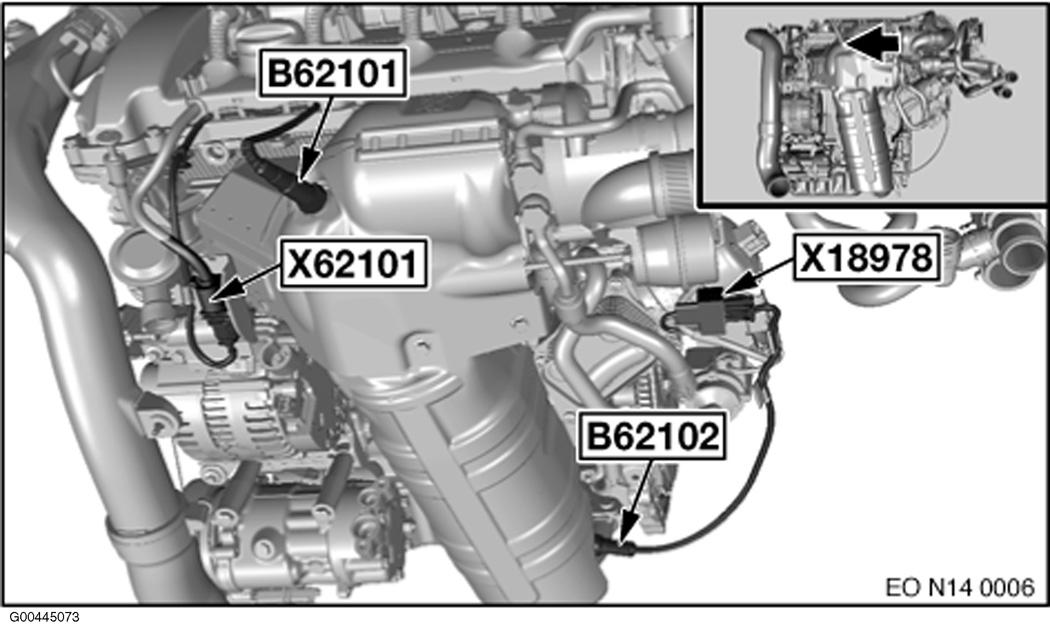 B62101

X62101

X18978

B62102

EO N14 0006

G00445073