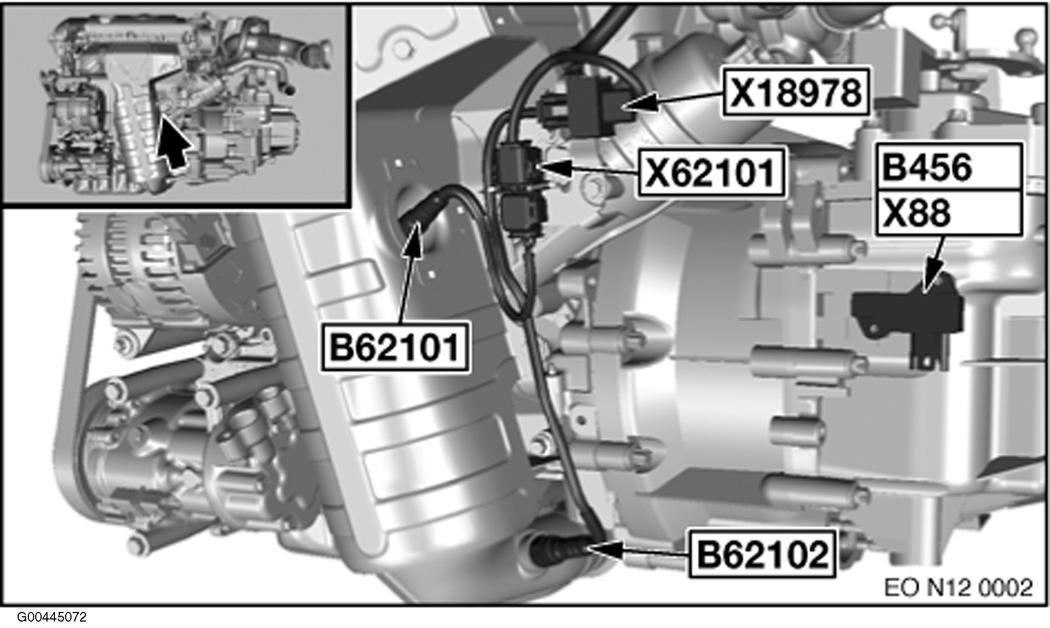 X18978

X62101

B456

X88

B62101

B62102

EO N12 0002

G00445072