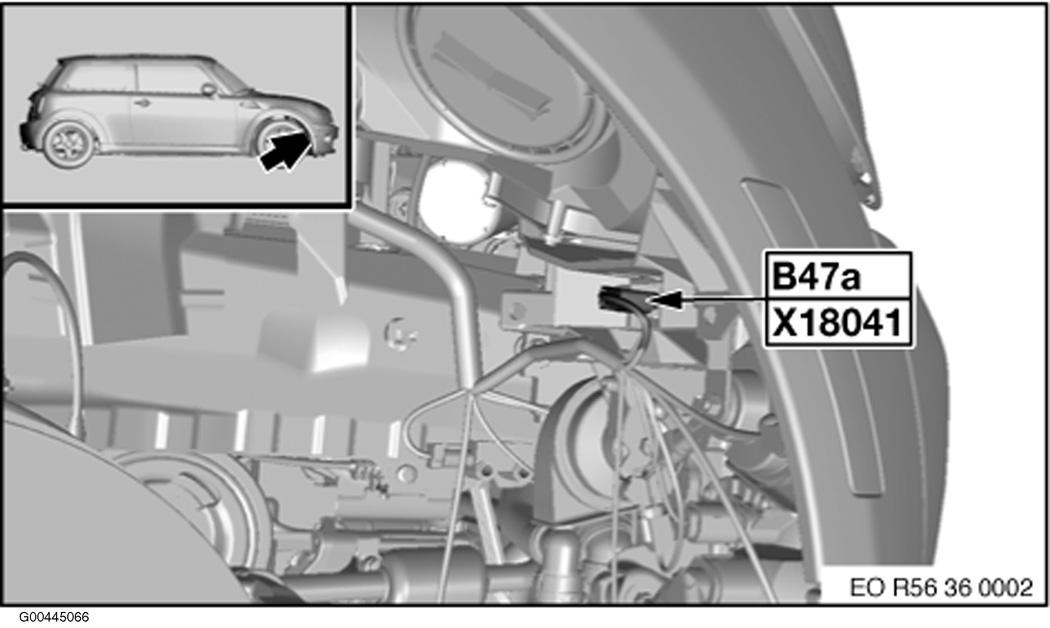 B47a
X18041

EO R56 36 0002

G00445066