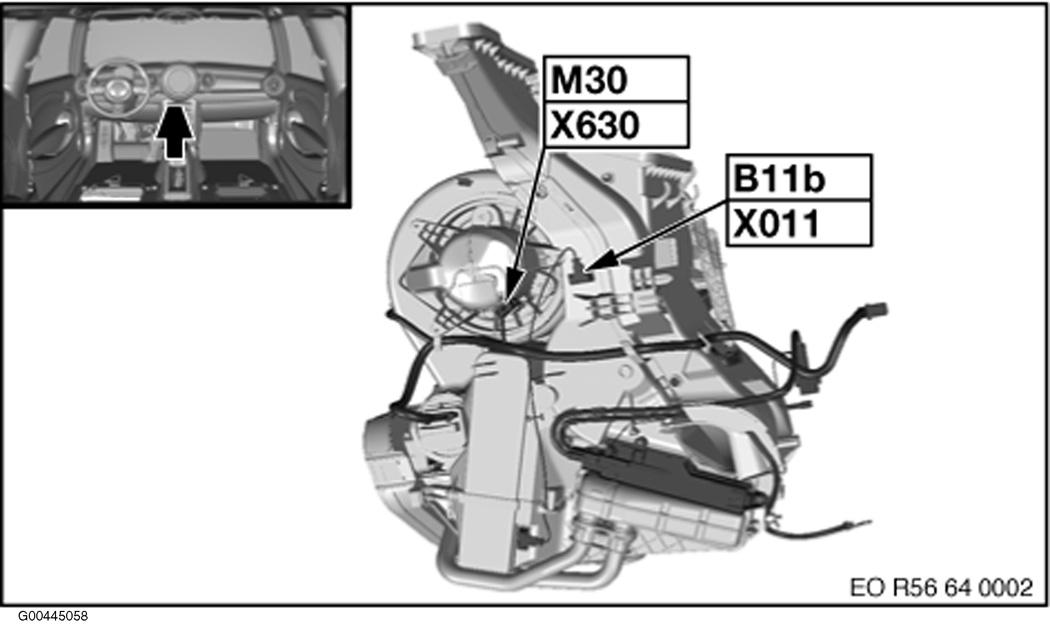 M30
X630
B11b
X011
EO R56 64 0002
G00445058