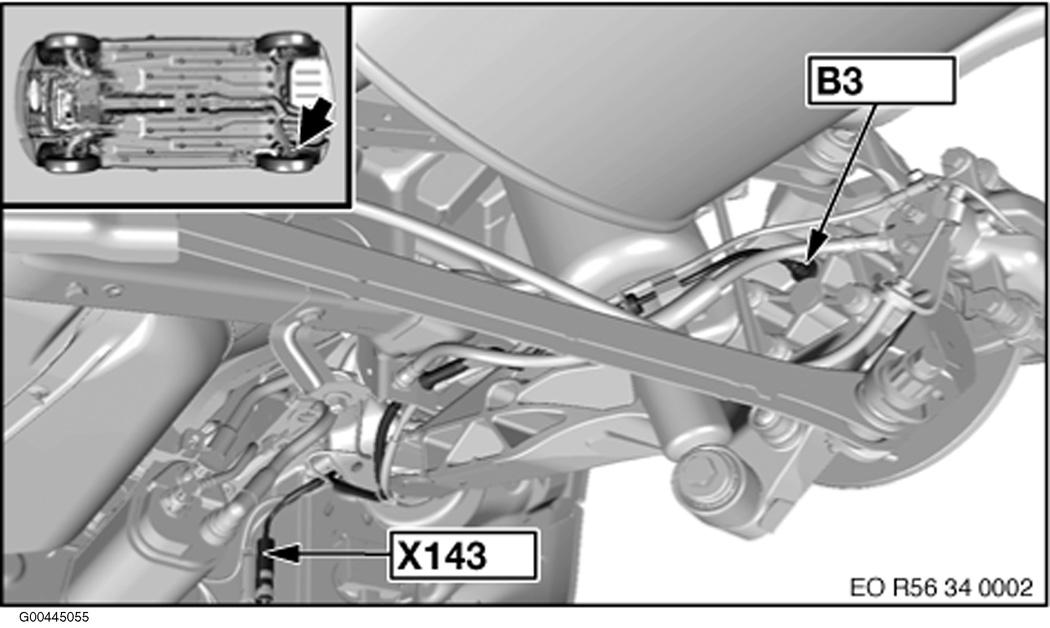 B3

X143

EO R56 34 0002

G00445055