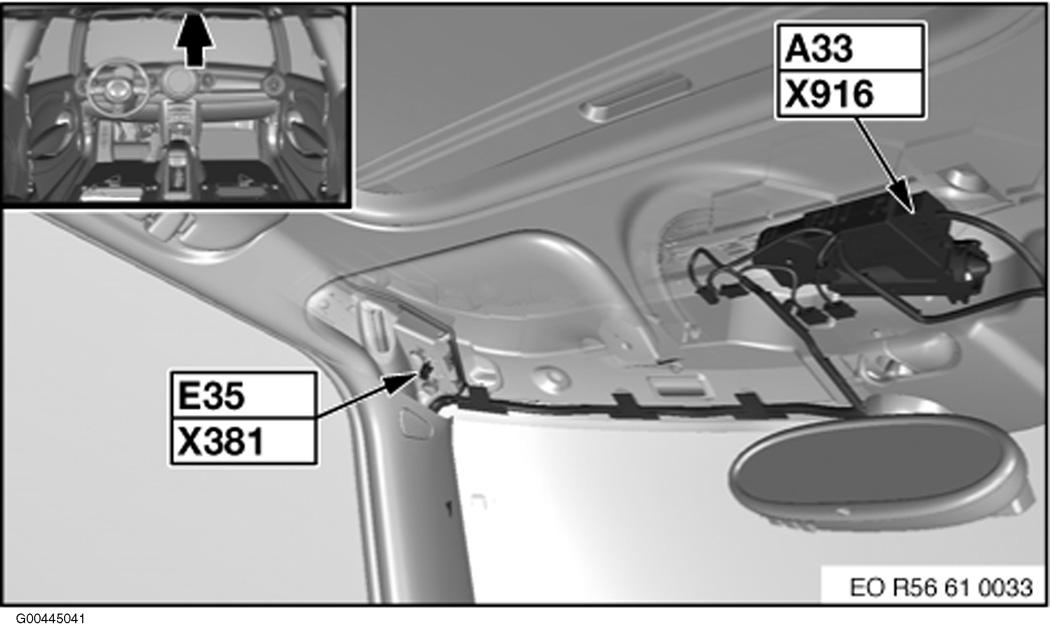 A33
X916

E35
X381

EO R56 61 0033

G00445041