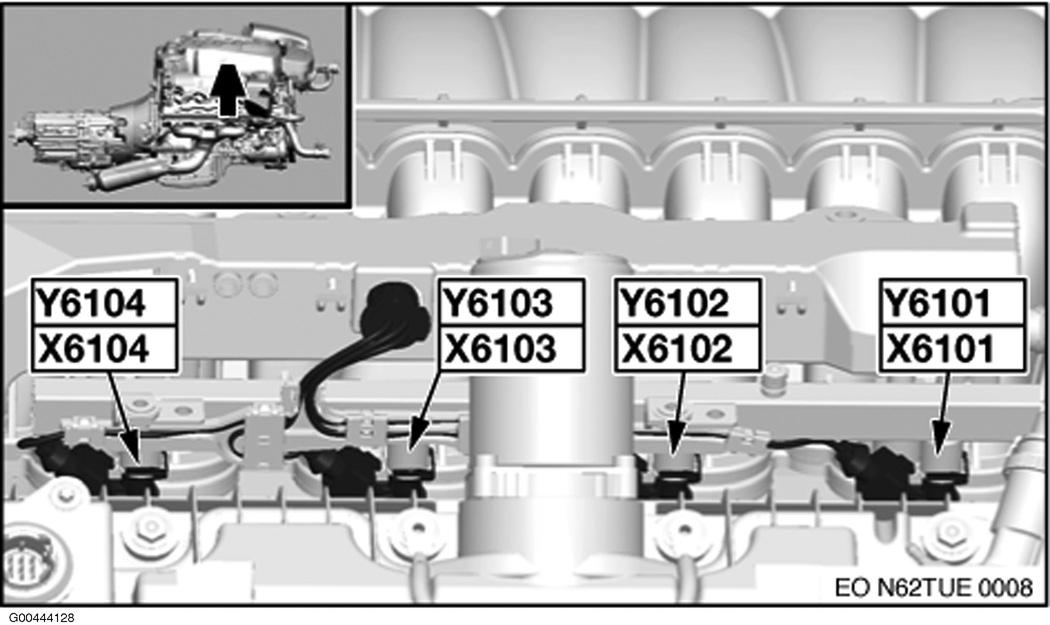 Y6104
X6104

Y6103
X6103

Y6102
X6102

Y6101
X6101

EO N62TUE 0008

G00444128