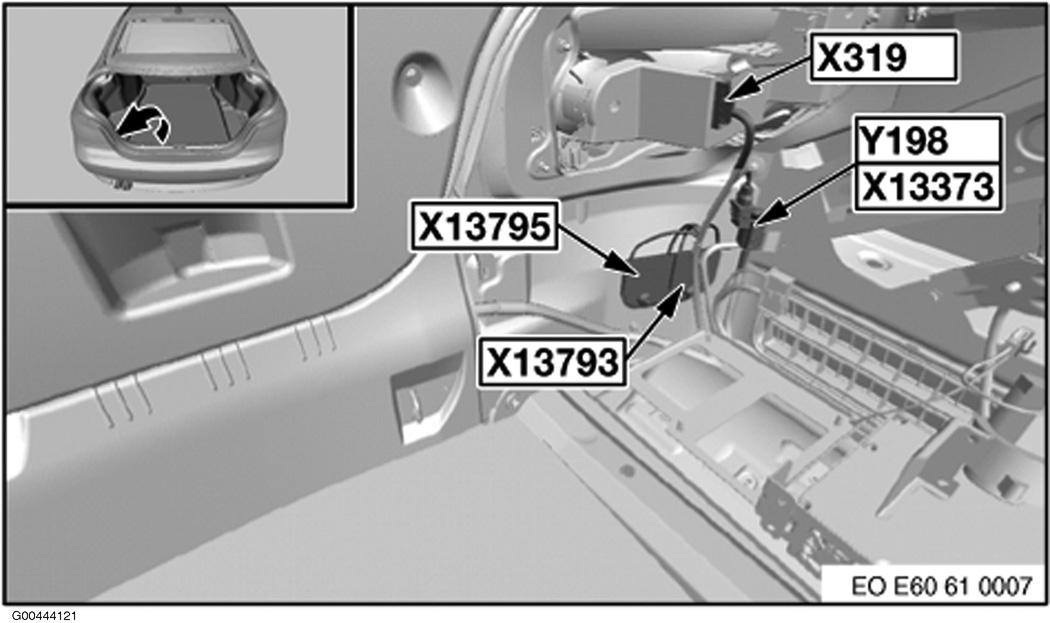 X319

Y198
X13373

X13795

X13793

EO E60 61 0007

G00444121