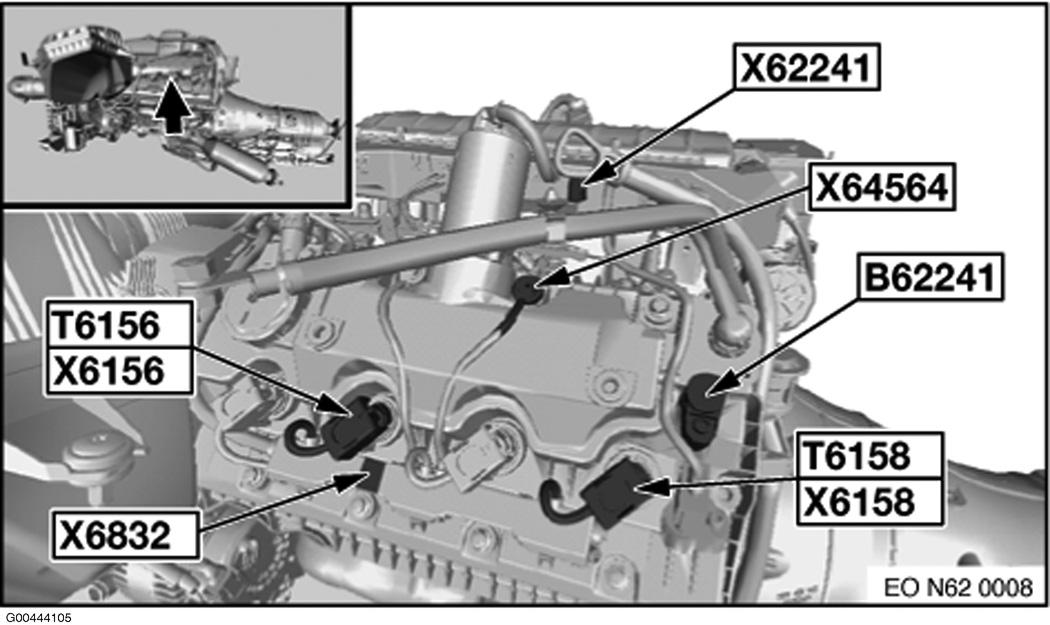 X62241
X64564
B62241
T6156
X6156
T6158
X6158
X6832
EO N62 0008
G00444105