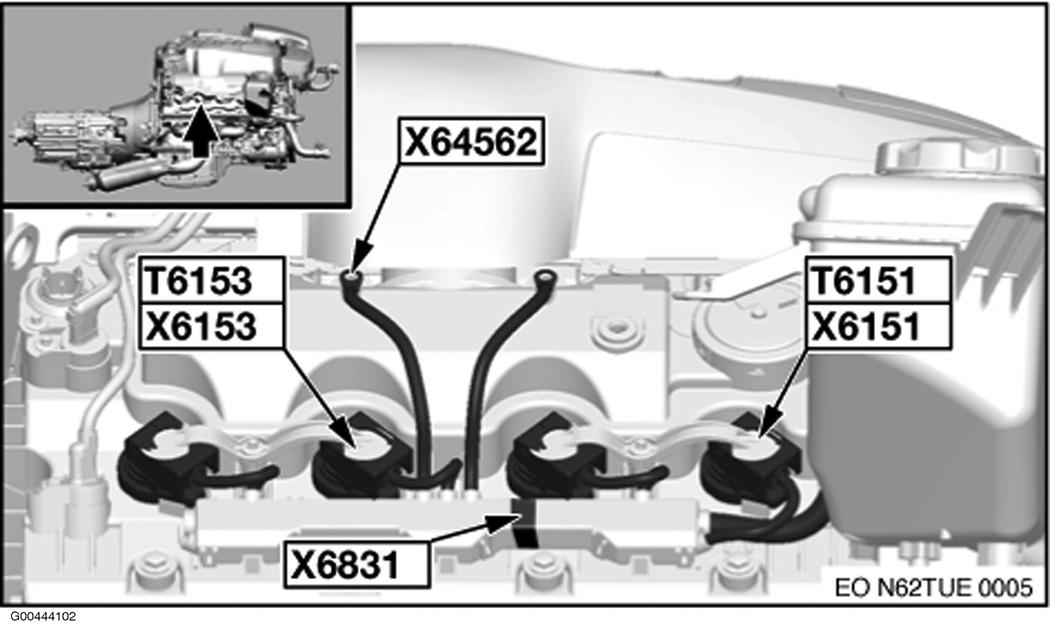 X64562

T6153
X6153

T6151
X6151

X6831

EO N62TUE 0005

G00444102