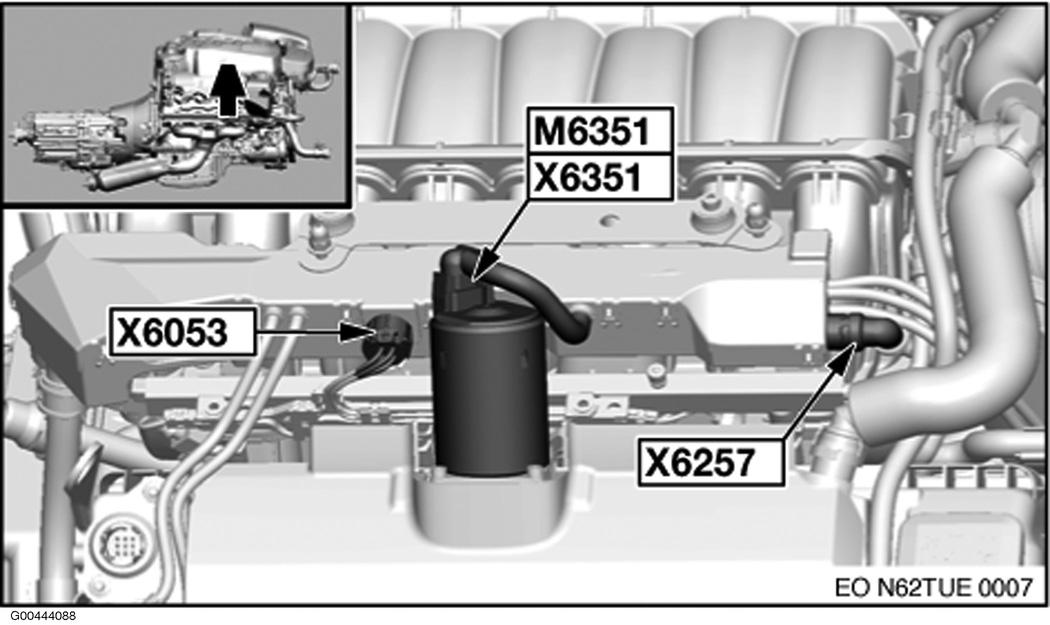 M6351
X6351
X6053
X6257
EO N62TUE 0007
G00444088