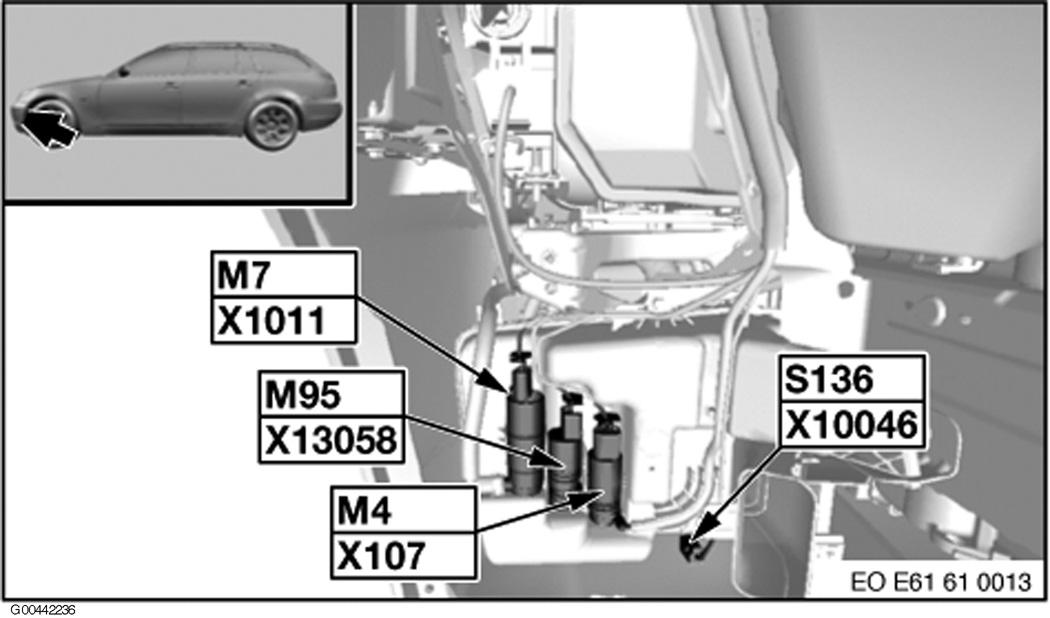 M7
X1011

M95
X13058

M4
X107

S136
X10046

EO E61 61 0013

G00442236