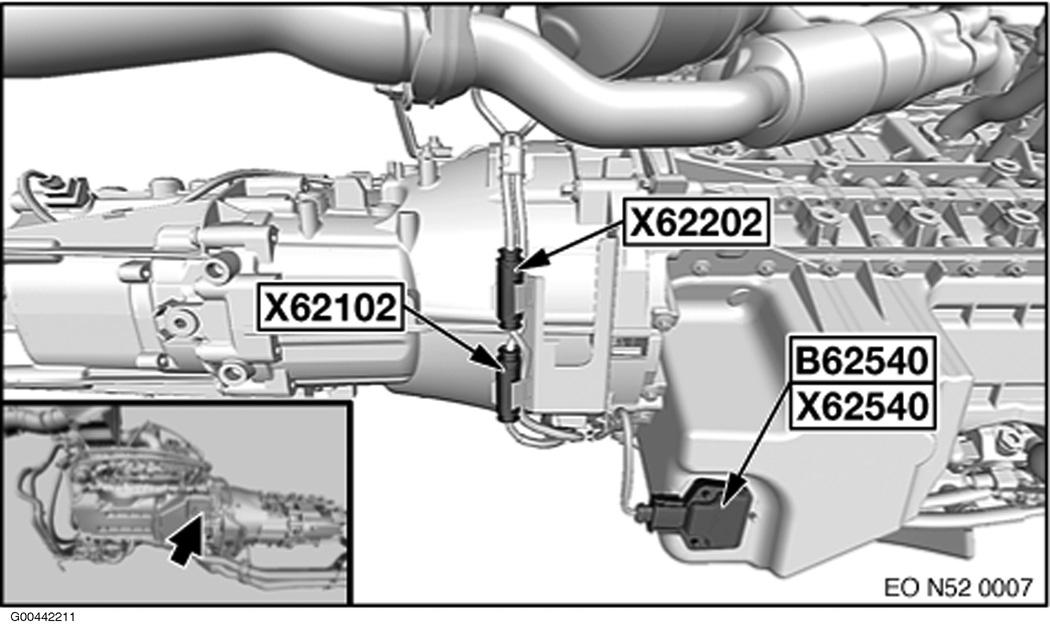 X62202

X62102

B62540
X62540

EO N52 0007

G00442211