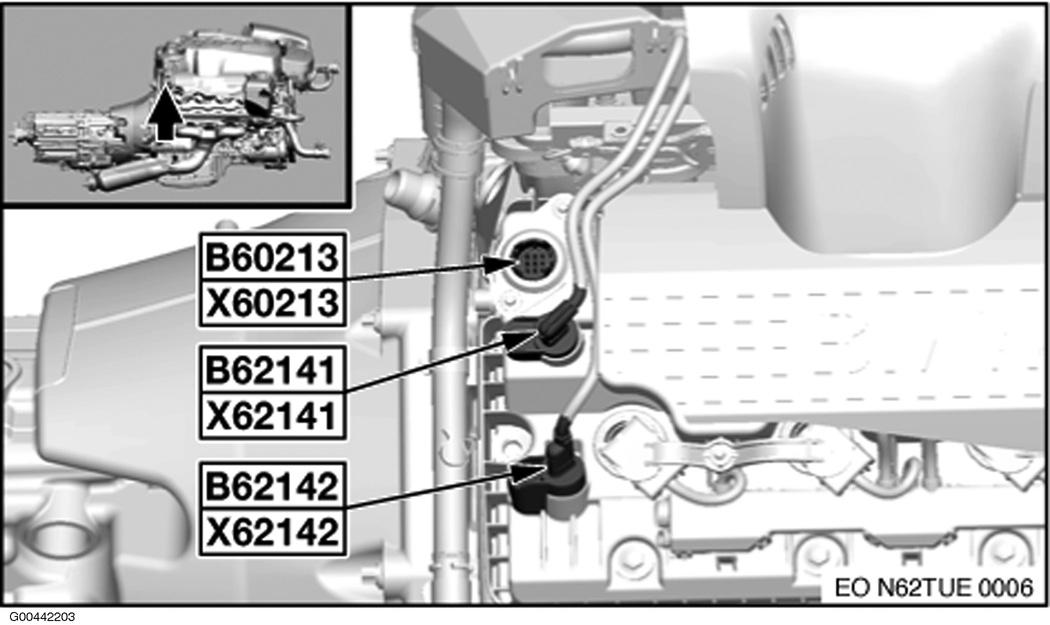 B60213
X60213
B62141
X62141
B62142
X62142
EO N62TUE 0006
G00442203