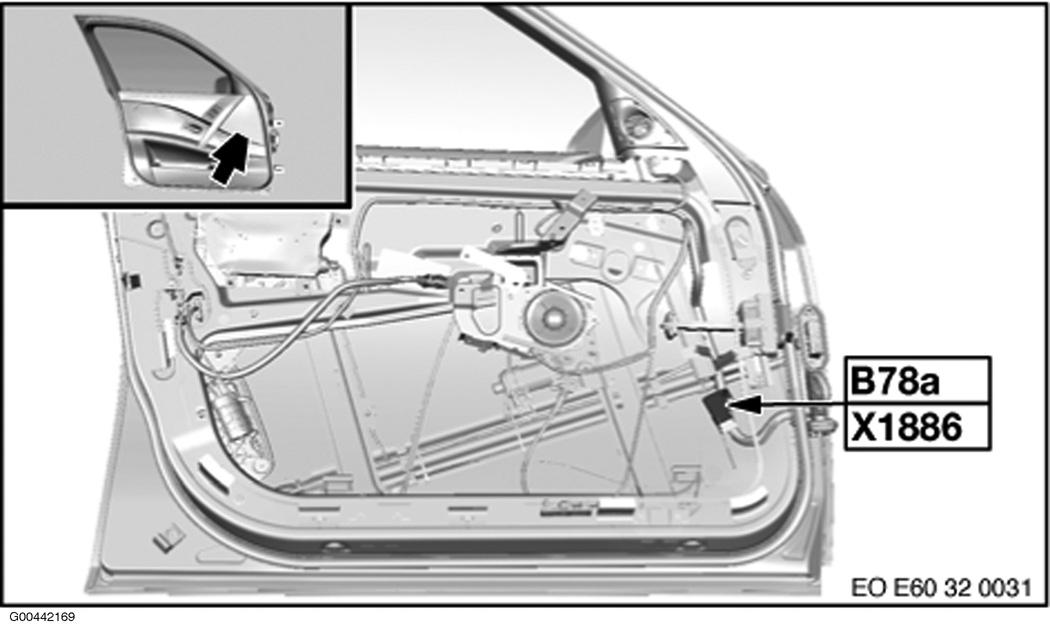 B78a
X1886
EO E60 32 0031
G00442169