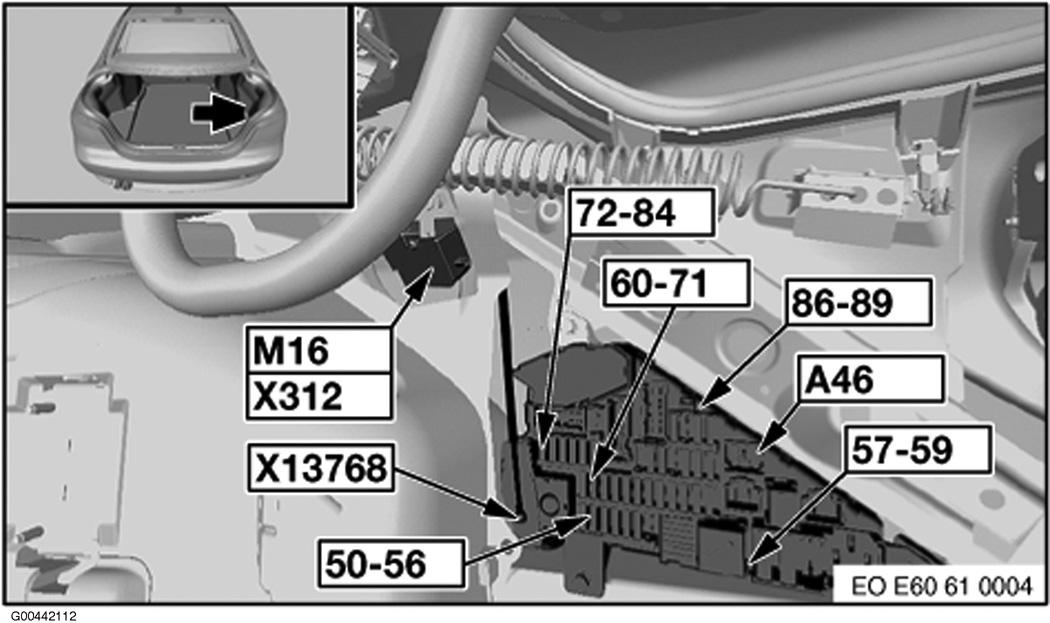 72-84

60-71

86-89

M16
X312

A46

X13768

57-59

50-56

EO E60 61 0004

G00442112