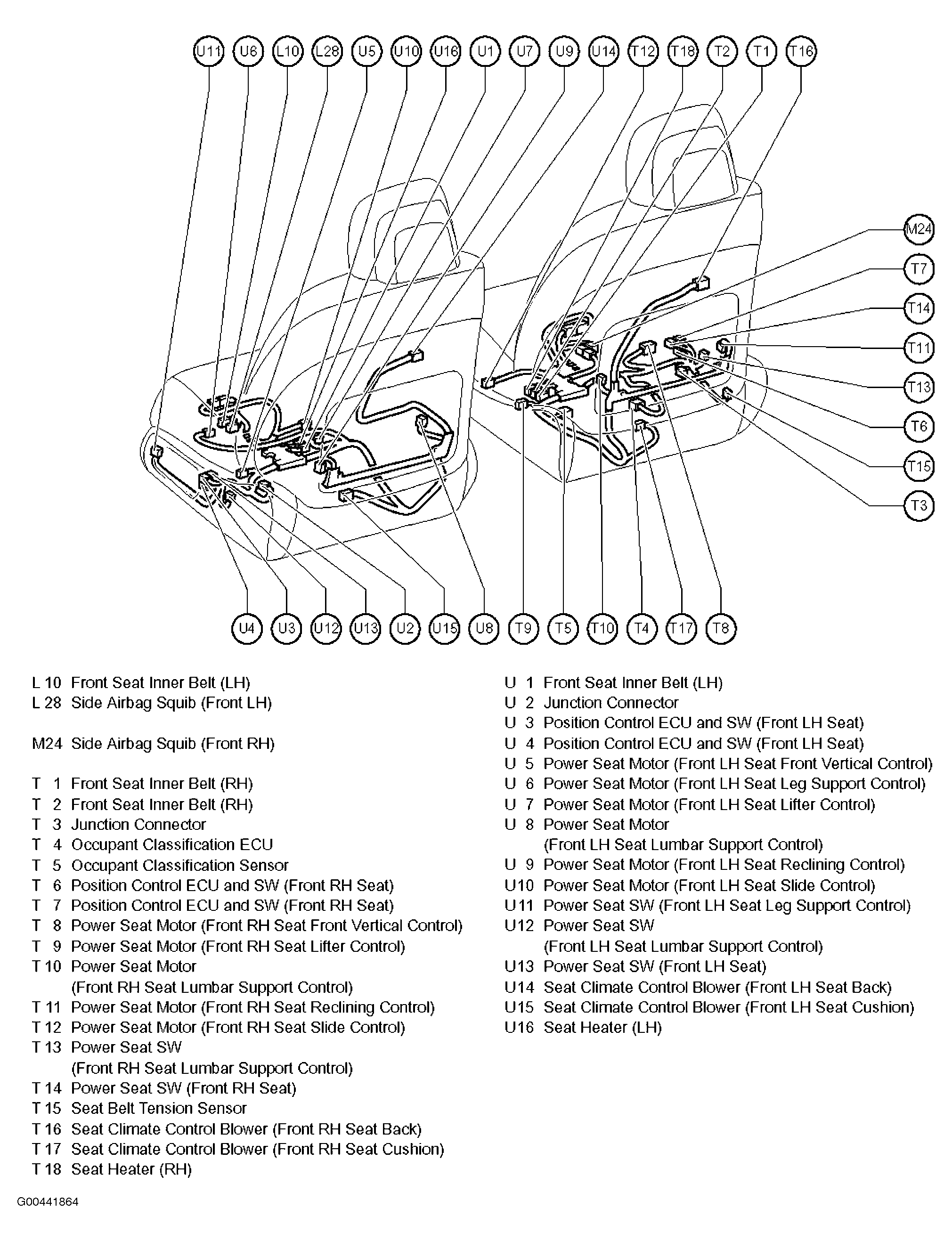 U11 U6 L10 L28 U5 U10 U16 U1 U7 U9 U14 T12 T18 T2 T1 T16

M24
T7
T14
T11
T13
T6
T15
T3

U4 U3 U12 U13 U2 U15 U8 T9 T5 T10 T4 T17 T8

L 10 Front Seat Inner Belt (LH)
L 28 Side Airbag Squib (Front LH)

M24 Side Airbag Squib (Front RH)

T 1 Front Seat Inner Belt (RH)
T 2 Front Seat Inner Belt (RH)
T 3 Junction Connector
T 4 Occupant Classification ECU
T 5 Occupant Classification Sensor
T 6 Position Control ECU and SW (Front RH Seat)
T 7 Position Control ECU and SW (Front RH Seat)
T 8 Power Seat Motor (Front RH Seat Front Vertical Control)
T 9 Power Seat Motor (Front RH Seat Lifter Control)
T 10 Power Seat Motor (Front RH Seat Lumbar Support Control)
T 11 Power Seat Motor (Front RH Seat Reclining Control)
T 12 Power Seat Motor (Front RH Seat Slide Control)
T 13 Power Seat SW (Front RH Seat Lumbar Support Control)
T 14 Power Seat SW (Front RH Seat)
T 15 Seat Belt Tension Sensor
T 16 Seat Climate Control Blower (Front RH Seat Back)
T 17 Seat Climate Control Blower (Front RH Seat Cushion)
T 18 Seat Heater (RH)

U 1 Front Seat Inner Belt (LH)
U 2 Junction Connector
U 3 Position Control ECU and SW (Front LH Seat)
U 4 Position Control ECU and SW (Front LH Seat)
U 5 Power Seat Motor (Front LH Seat Front Vertical Control)
U 6 Power Seat Motor (Front LH Seat Leg Support Control)
U 7 Power Seat Motor (Front LH Seat Lifter Control)
U 8 Power Seat Motor (Front LH Seat Lumbar Support Control)
U 9 Power Seat Motor (Front LH Seat Reclining Control)
U10 Power Seat Motor (Front LH Seat Slide Control)
U11 Power Seat SW (Front LH Seat Leg Support Control)
U12 Power Seat SW (Front LH Seat Lumbar Support Control)
U13 Power Seat SW (Front LH Seat)
U14 Seat Climate Control Blower (Front LH Seat Back)
U15 Seat Climate Control Blower (Front LH Seat Cushion)
U16 Seat Heater (LH)

G00441864