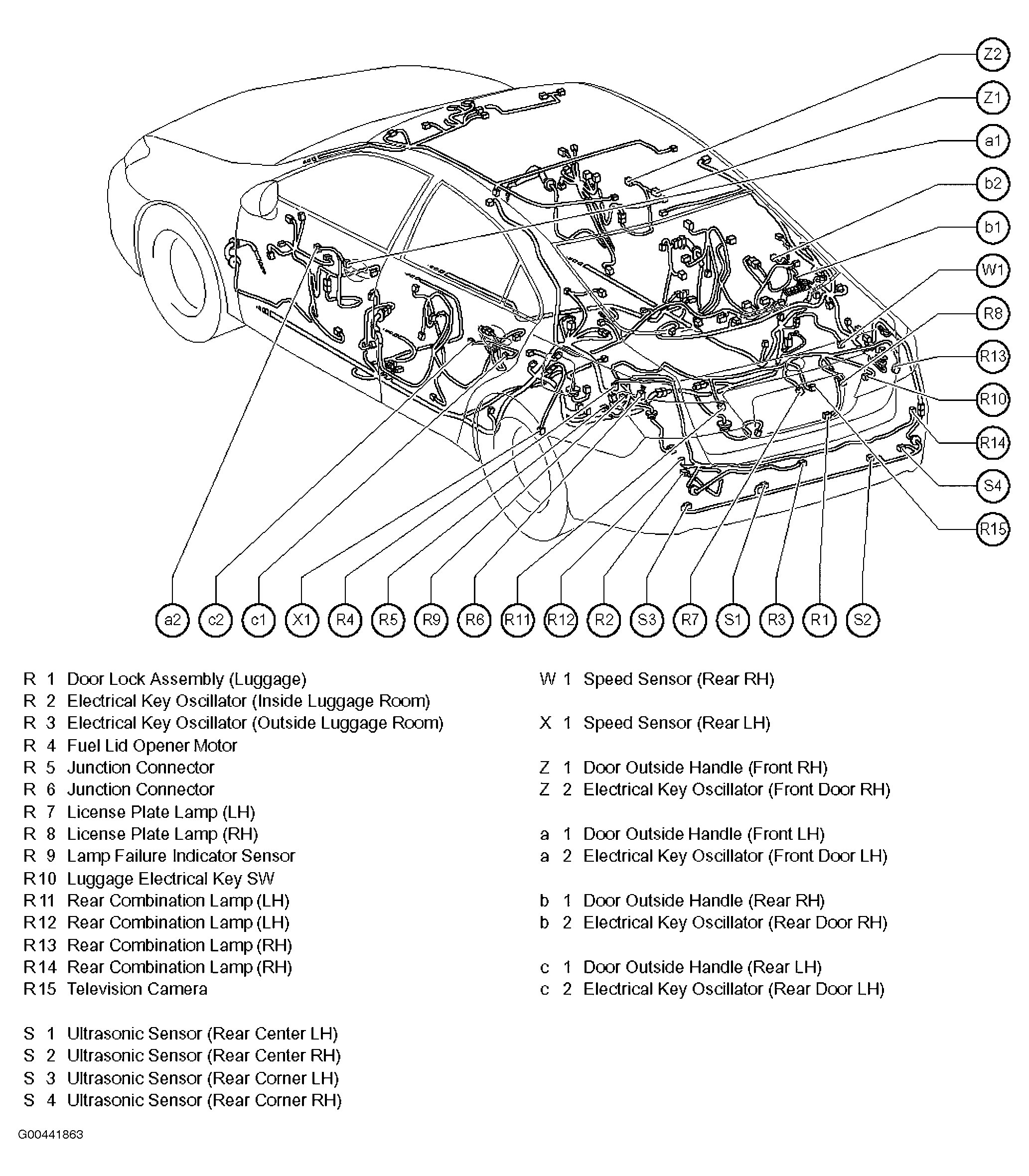 Z2
Z1
a1
b2
b1
W1
R8
R13
R10
R14
S4
R15

a2 c2 c1 X1 R4 R5 R9 R6 R11 R12 R2 S3 R7 S1 R3 R1 S2

R 1 Door Lock Assembly (Luggage)
R 2 Electrical Key Oscillator (Inside Luggage Room)
R 3 Electrical Key Oscillator (Outside Luggage Room)
R 4 Fuel Lid Opener Motor
R 5 Junction Connector
R 6 Junction Connector
R 7 License Plate Lamp (LH)
R 8 License Plate Lamp (RH)
R 9 Lamp Failure Indicator Sensor
R10 Luggage Electrical Key SW
R11 Rear Combination Lamp (LH)
R12 Rear Combination Lamp (LH)
R13 Rear Combination Lamp (RH)
R14 Rear Combination Lamp (RH)
R15 Television Camera

S 1 Ultrasonic Sensor (Rear Center LH)
S 2 Ultrasonic Sensor (Rear Center RH)
S 3 Ultrasonic Sensor (Rear Corner LH)
S 4 Ultrasonic Sensor (Rear Corner RH)

W 1 Speed Sensor (Rear RH)

X 1 Speed Sensor (Rear LH)

Z 1 Door Outside Handle (Front RH)
Z 2 Electrical Key Oscillator (Front Door RH)

a 1 Door Outside Handle (Front LH)
a 2 Electrical Key Oscillator (Front Door LH)

b 1 Door Outside Handle (Rear RH)
b 2 Electrical Key Oscillator (Rear Door RH)

c 1 Door Outside Handle (Rear LH)
c 2 Electrical Key Oscillator (Rear Door LH)

G00441863