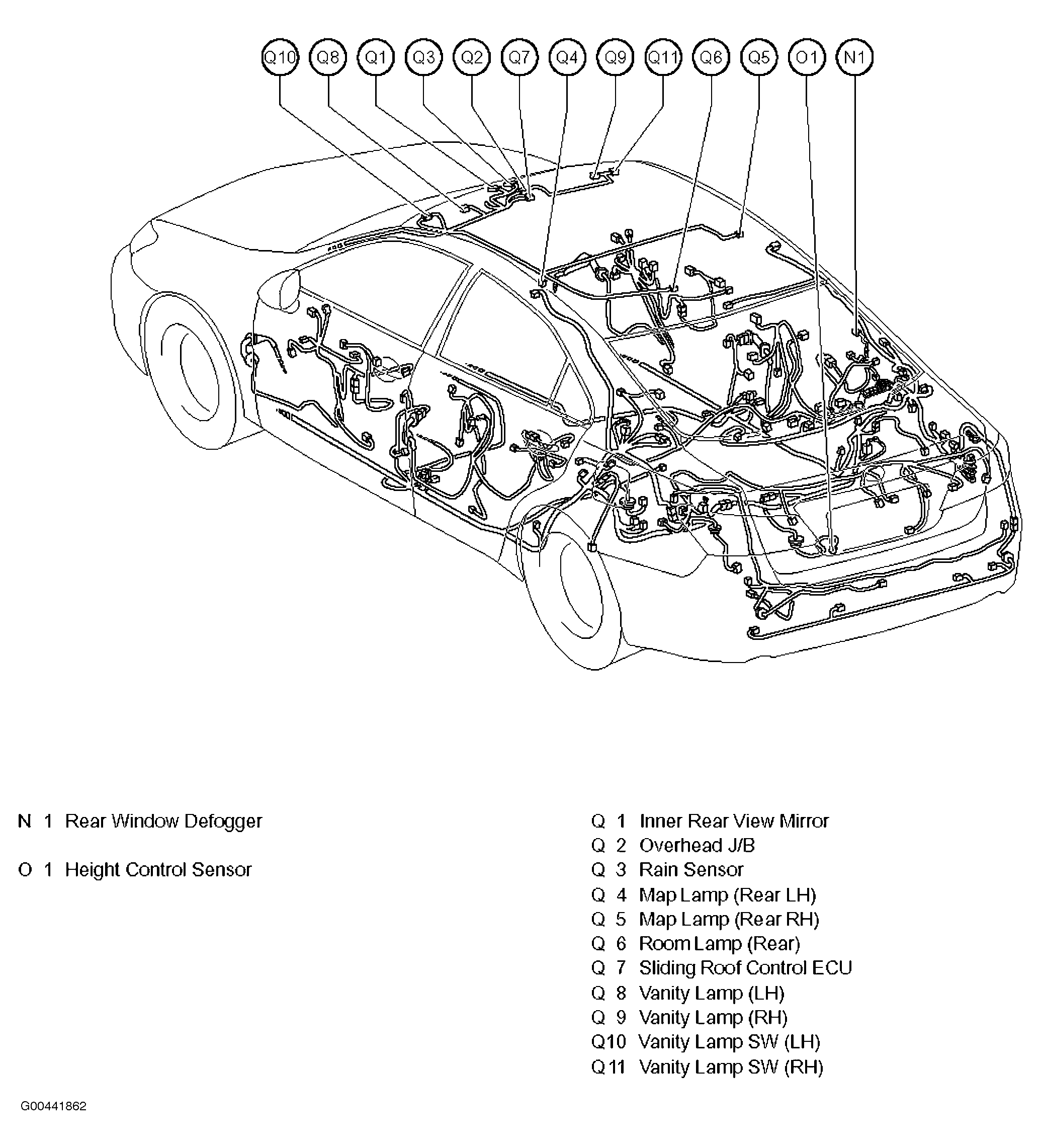 Q10 Q8 Q1 Q3 Q2 Q7 Q4 Q9 Q11 Q6 Q5 O1 N1

N 1 Rear Window Defogger

O 1 Height Control Sensor

Q 1 Inner Rear View Mirror
Q 2 Overhead J/B
Q 3 Rain Sensor
Q 4 Map Lamp (Rear LH)
Q 5 Map Lamp (Rear RH)
Q 6 Room Lamp (Rear)
Q 7 Sliding Roof Control ECU
Q 8 Vanity Lamp (LH)
Q 9 Vanity Lamp (RH)
Q10 Vanity Lamp SW (LH)
Q11 Vanity Lamp SW (RH)

G00441862