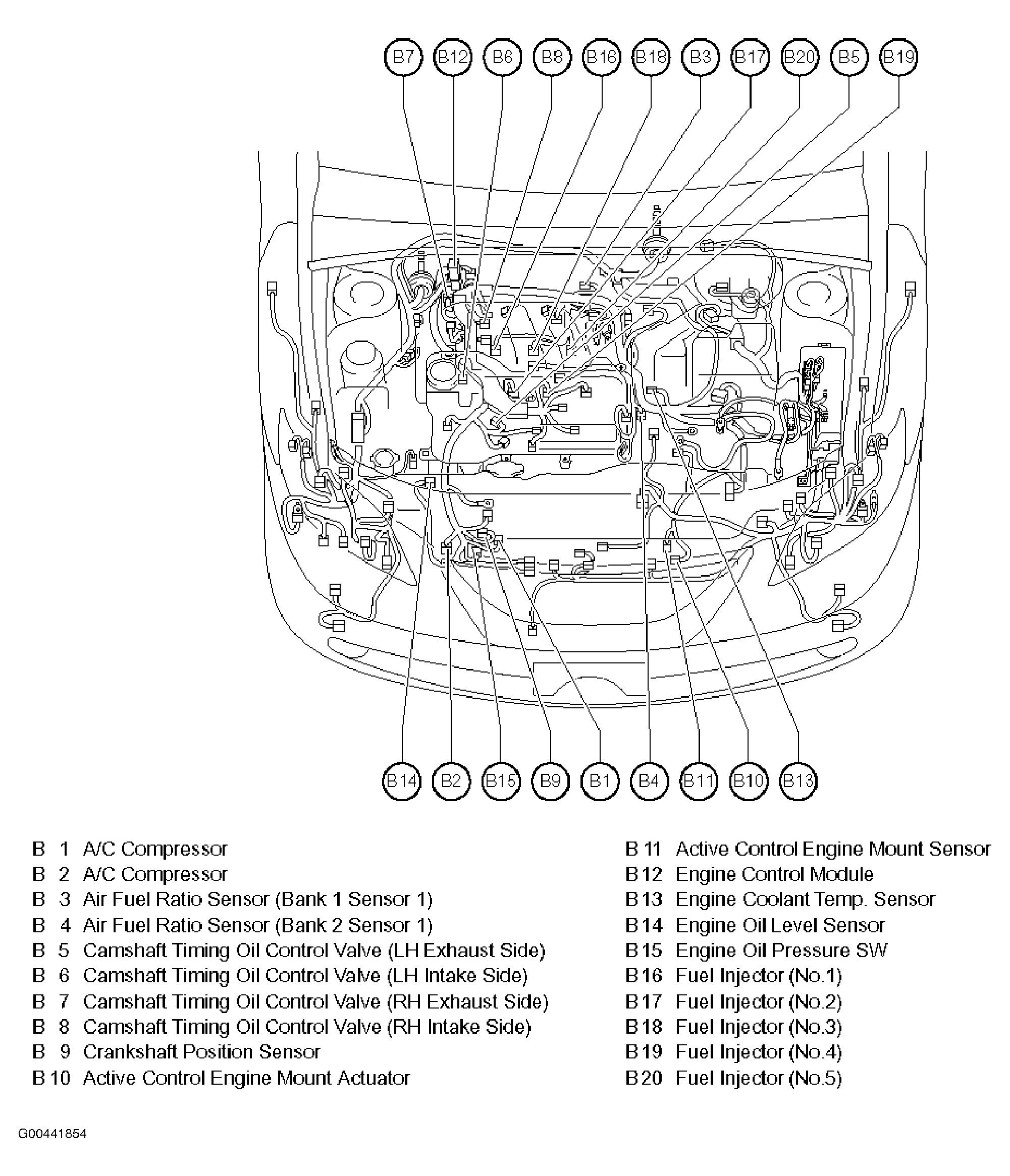 B7 B12 B6 B8 B16 B18 B3 B17 B20 B5 B19

B14 B2 B15 B9 B1 B4 B11 B10 B13

B 1 A/C Compressor
B 2 A/C Compressor
B 3 Air Fuel Ratio Sensor (Bank 1 Sensor 1)
B 4 Air Fuel Ratio Sensor (Bank 2 Sensor 1)
B 5 Camshaft Timing Oil Control Valve (LH Exhaust Side)
B 6 Camshaft Timing Oil Control Valve (LH Intake Side)
B 7 Camshaft Timing Oil Control Valve (RH Exhaust Side)
B 8 Camshaft Timing Oil Control Valve (RH Intake Side)
B 9 Crankshaft Position Sensor
B 10 Active Control Engine Mount Actuator

B 11 Active Control Engine Mount Sensor
B 12 Engine Control Module
B 13 Engine Coolant Temp. Sensor
B 14 Engine Oil Level Sensor
B 15 Engine Oil Pressure SW
B 16 Fuel Injector (No.1)
B 17 Fuel Injector (No.2)
B 18 Fuel Injector (No.3)
B 19 Fuel Injector (No.4)
B 20 Fuel Injector (No.5)

G00441854