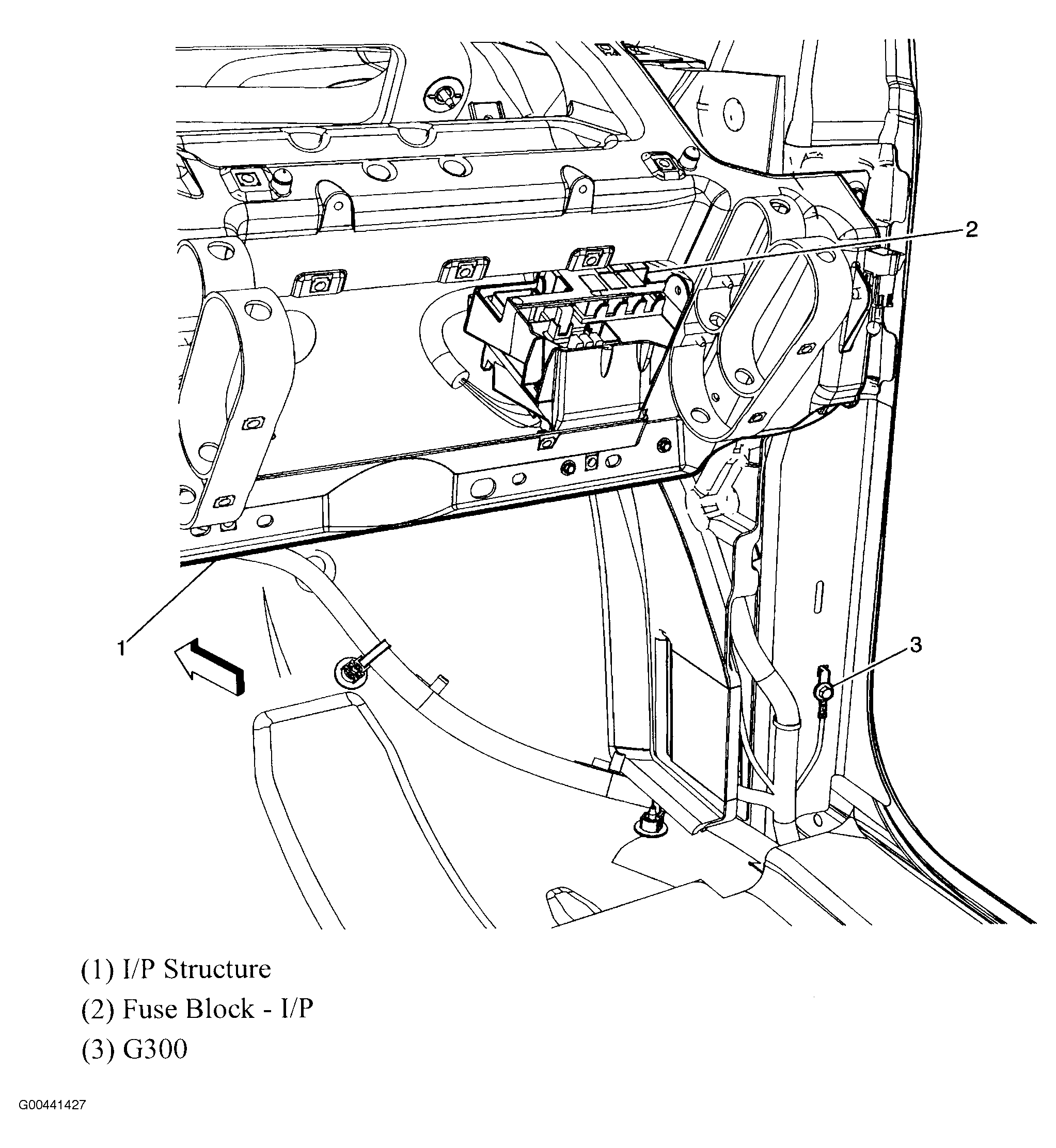 2

1

3

(1) I/P Structure

(2) Fuse Block - I/P

(3) G300

G00441427