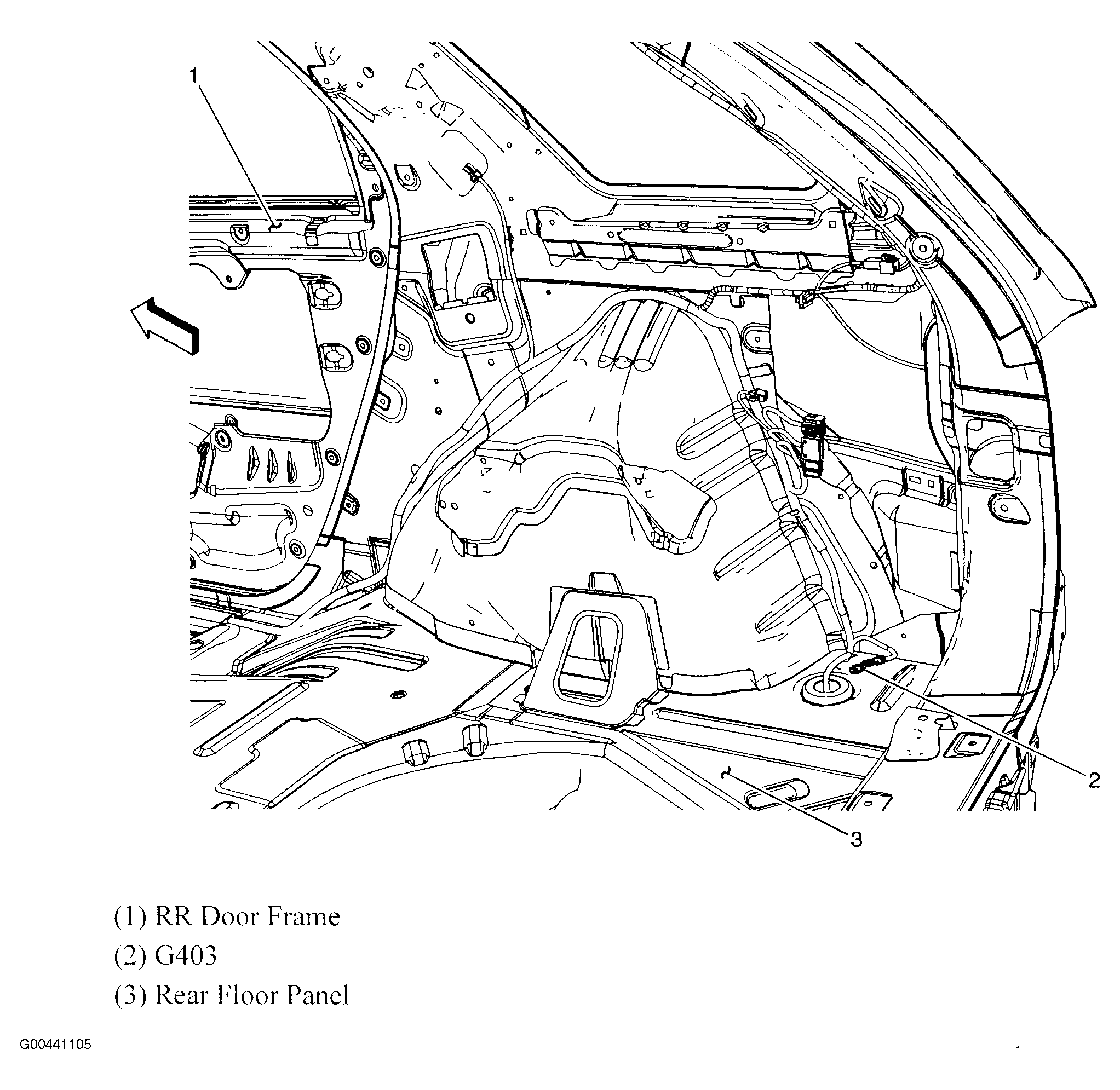 1

2

3

(1) RR Door Frame

(2) G403

(3) Rear Floor Panel

G00441105