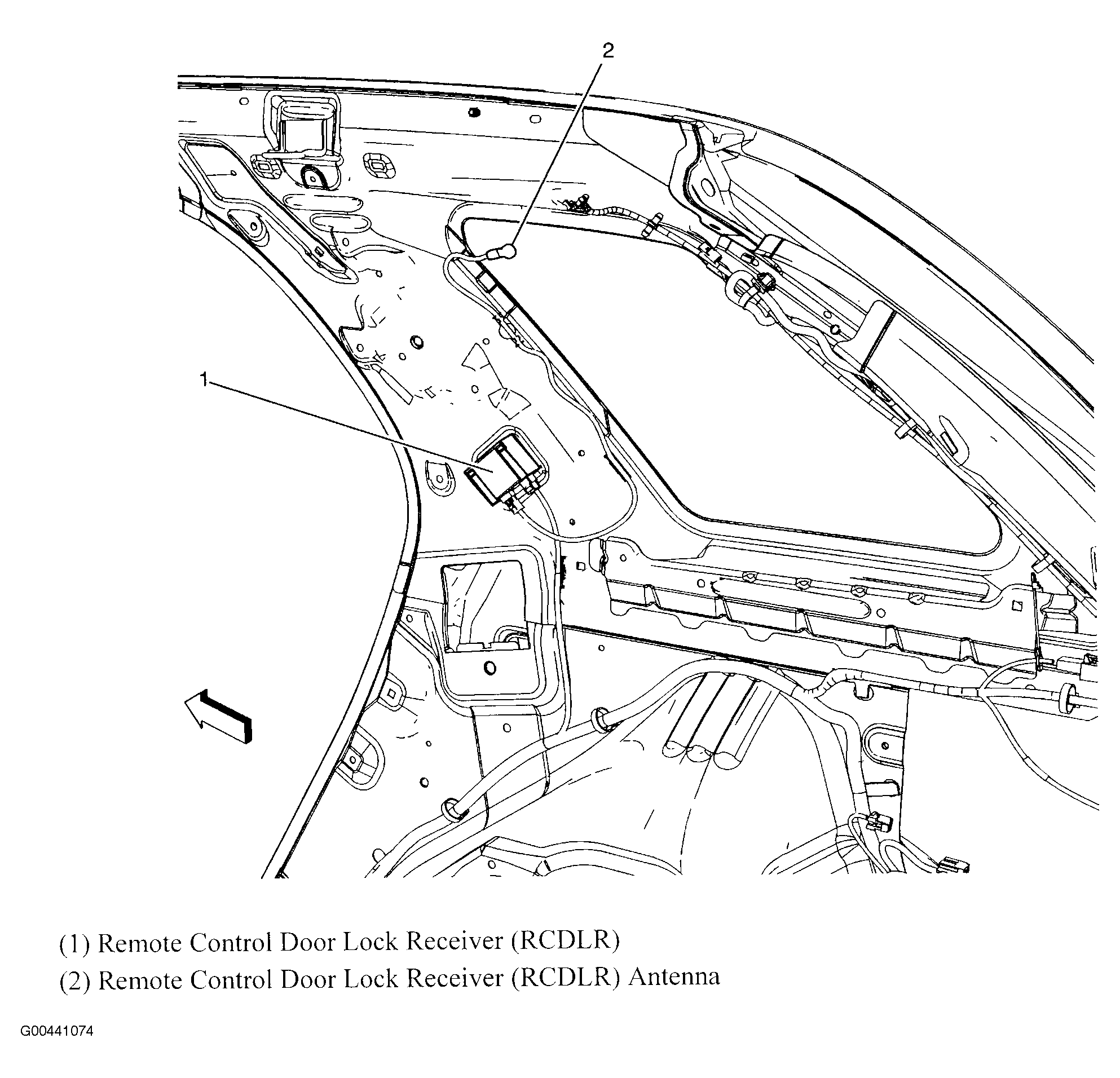 2

1

(1) Remote Control Door Lock Receiver (RCDLR)
(2) Remote Control Door Lock Receiver (RCDLR) Antenna

G00441074