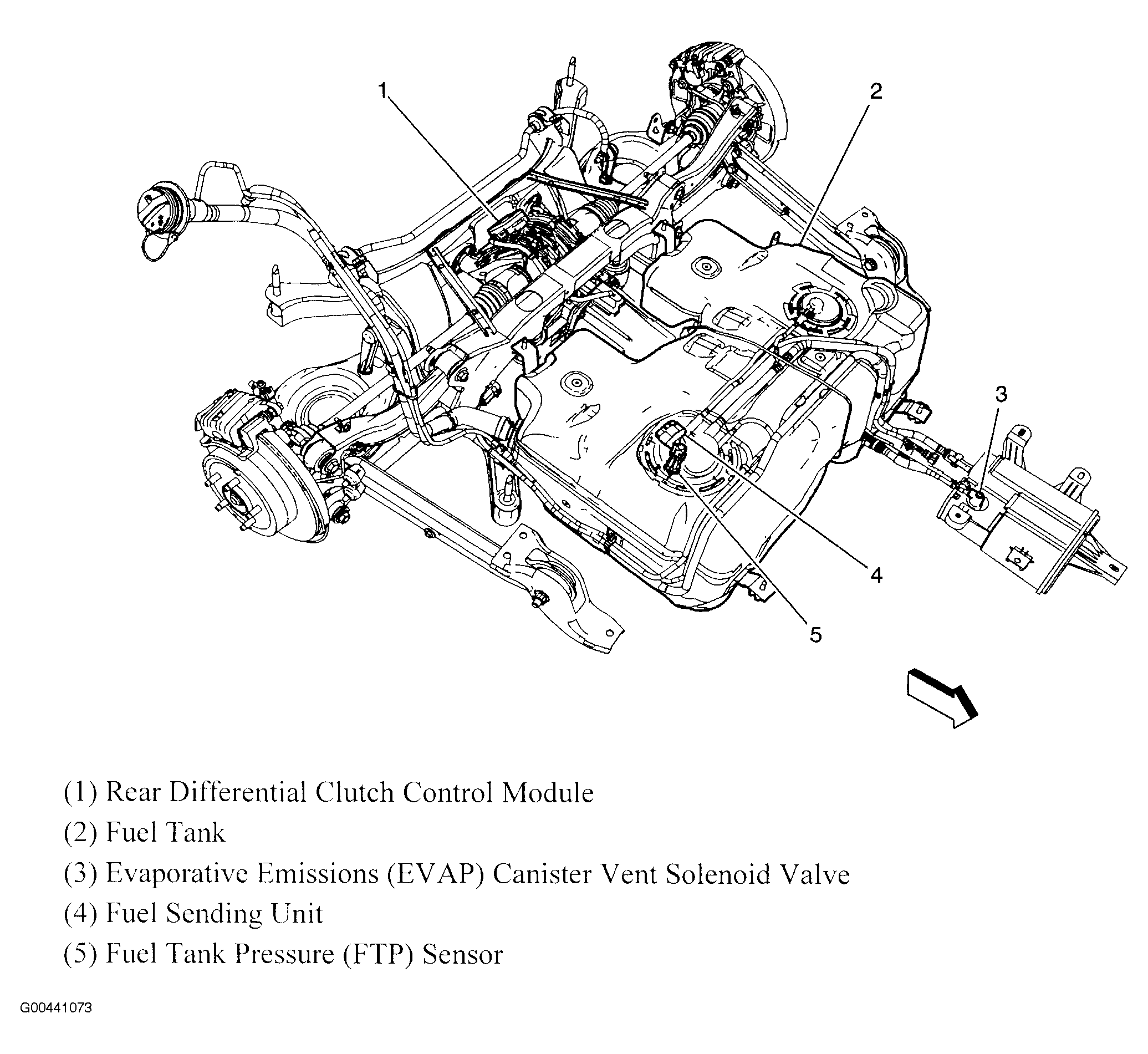 1
2
3
4
5

(1) Rear Differential Clutch Control Module
(2) Fuel Tank
(3) Evaporative Emissions (EVAP) Canister Vent Solenoid Valve
(4) Fuel Sending Unit
(5) Fuel Tank Pressure (FTP) Sensor

G00441073