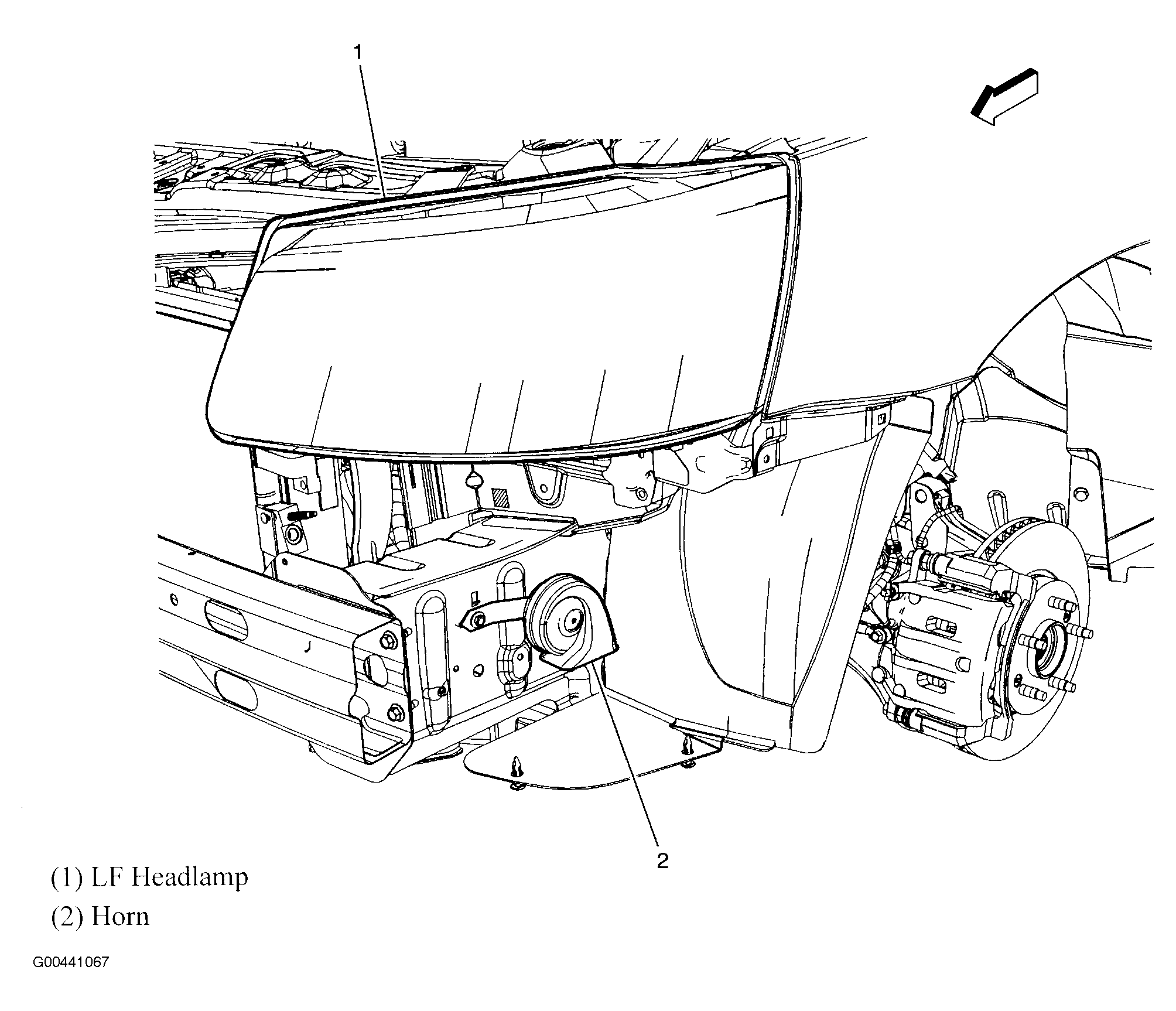 1

2

(1) LF Headlamp

(2) Horn

G00441067