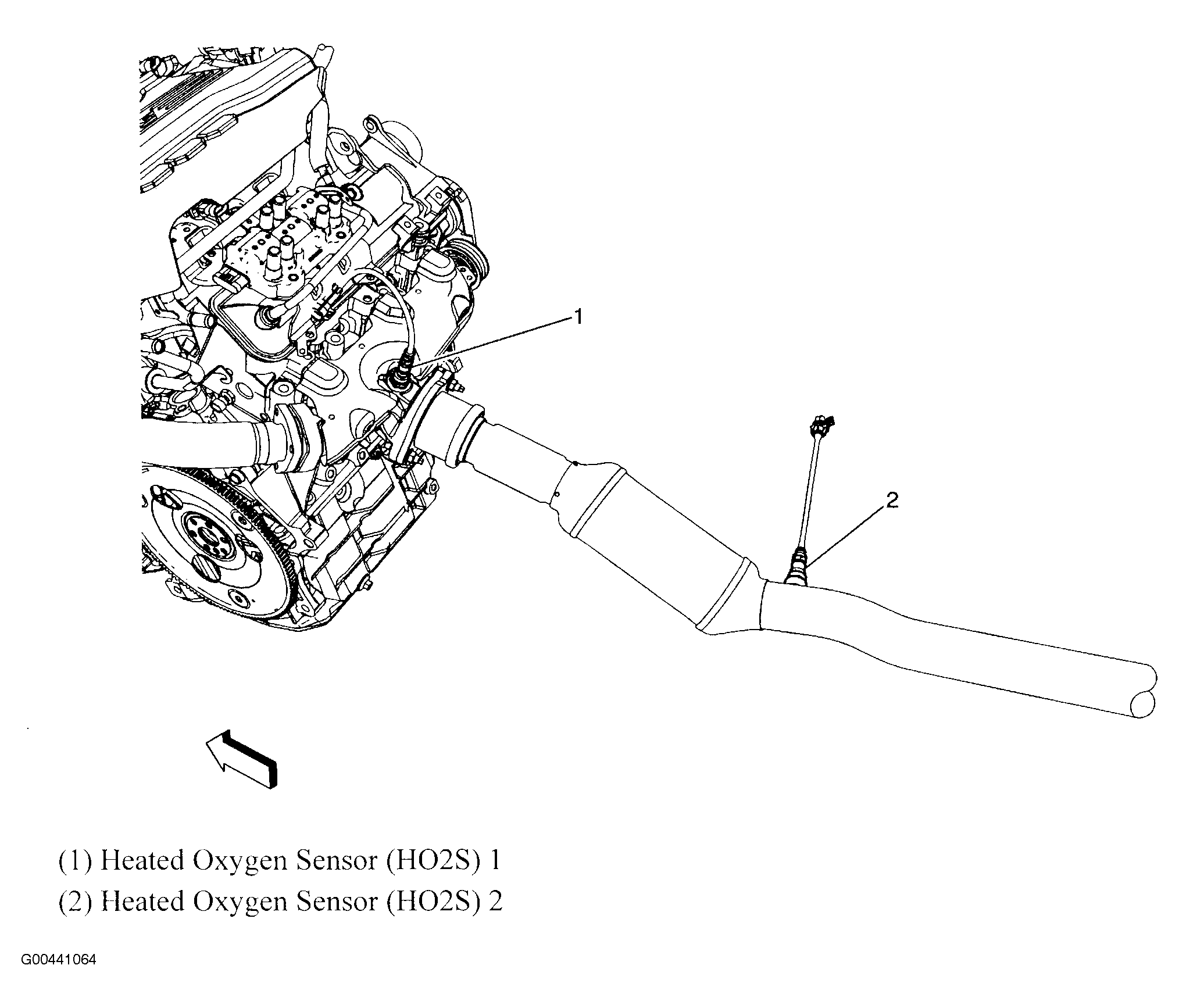 1

2

(1) Heated Oxygen Sensor (HO2S) 1
(2) Heated Oxygen Sensor (HO2S) 2

G00441064