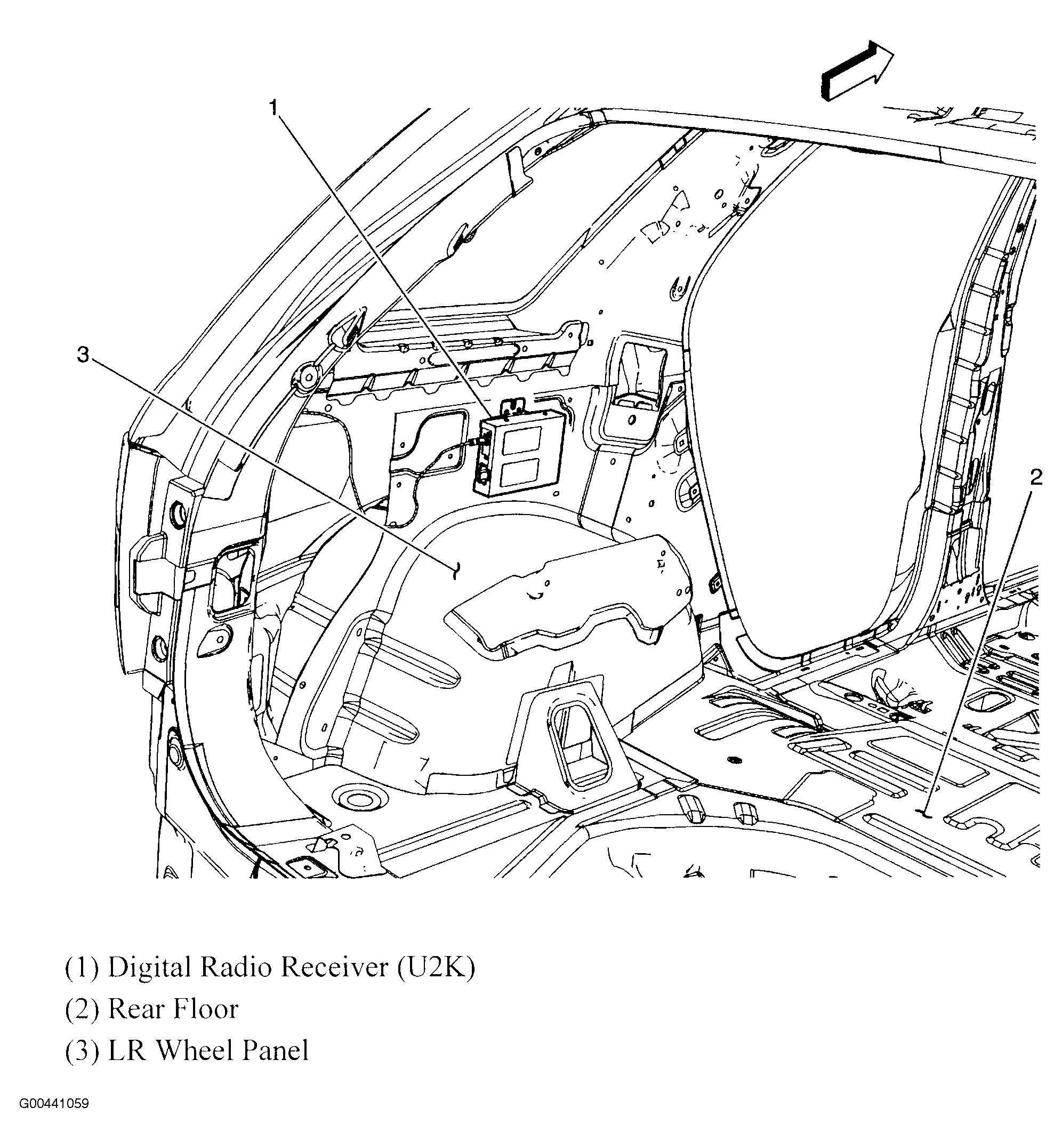 1

3

2

(1) Digital Radio Receiver (U2K)

(2) Rear Floor

(3) LR Wheel Panel

G00441059