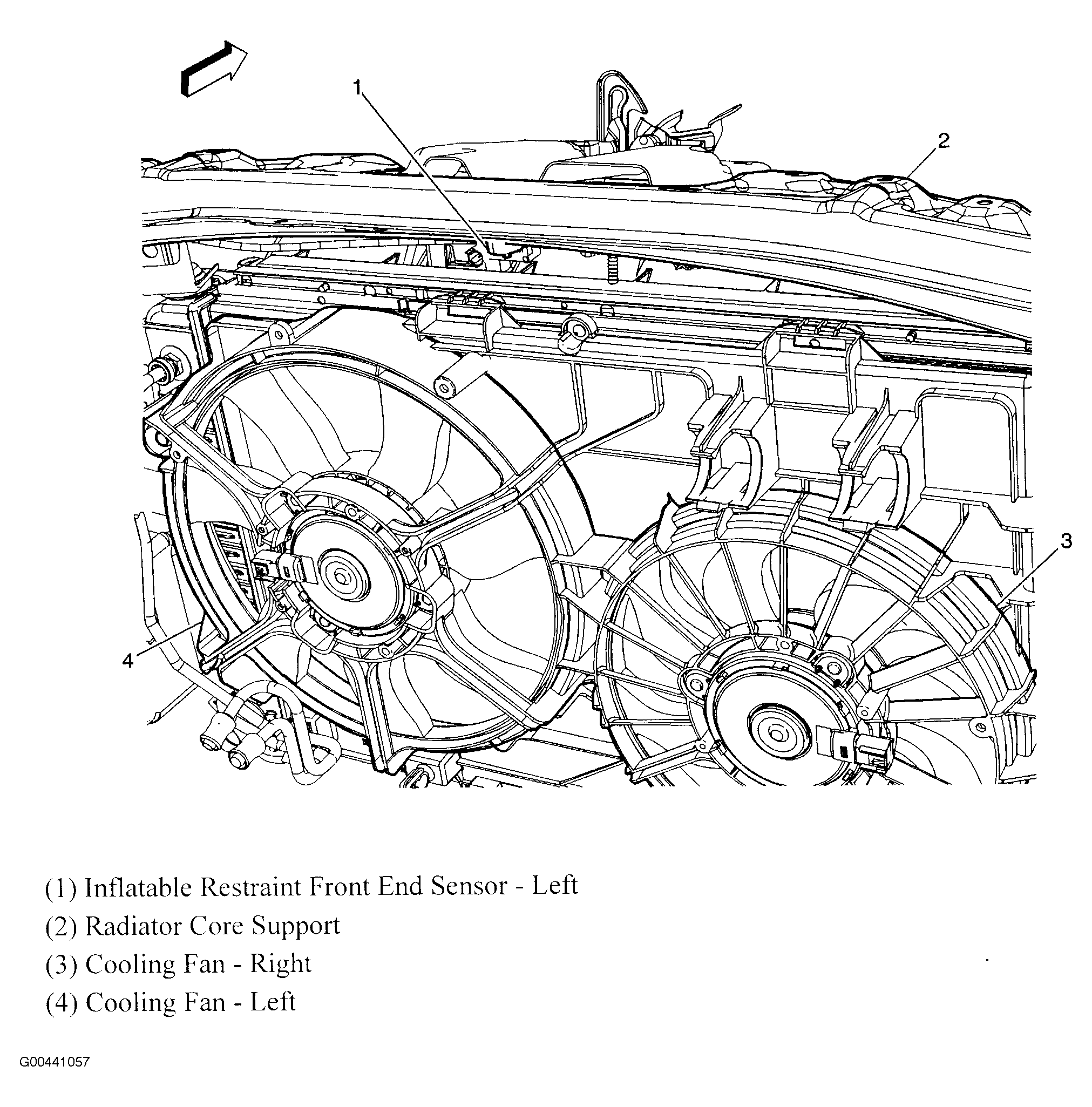 1

2

3

4

(1) Inflatable Restraint Front End Sensor - Left
(2) Radiator Core Support
(3) Cooling Fan - Right
(4) Cooling Fan - Left

G00441057