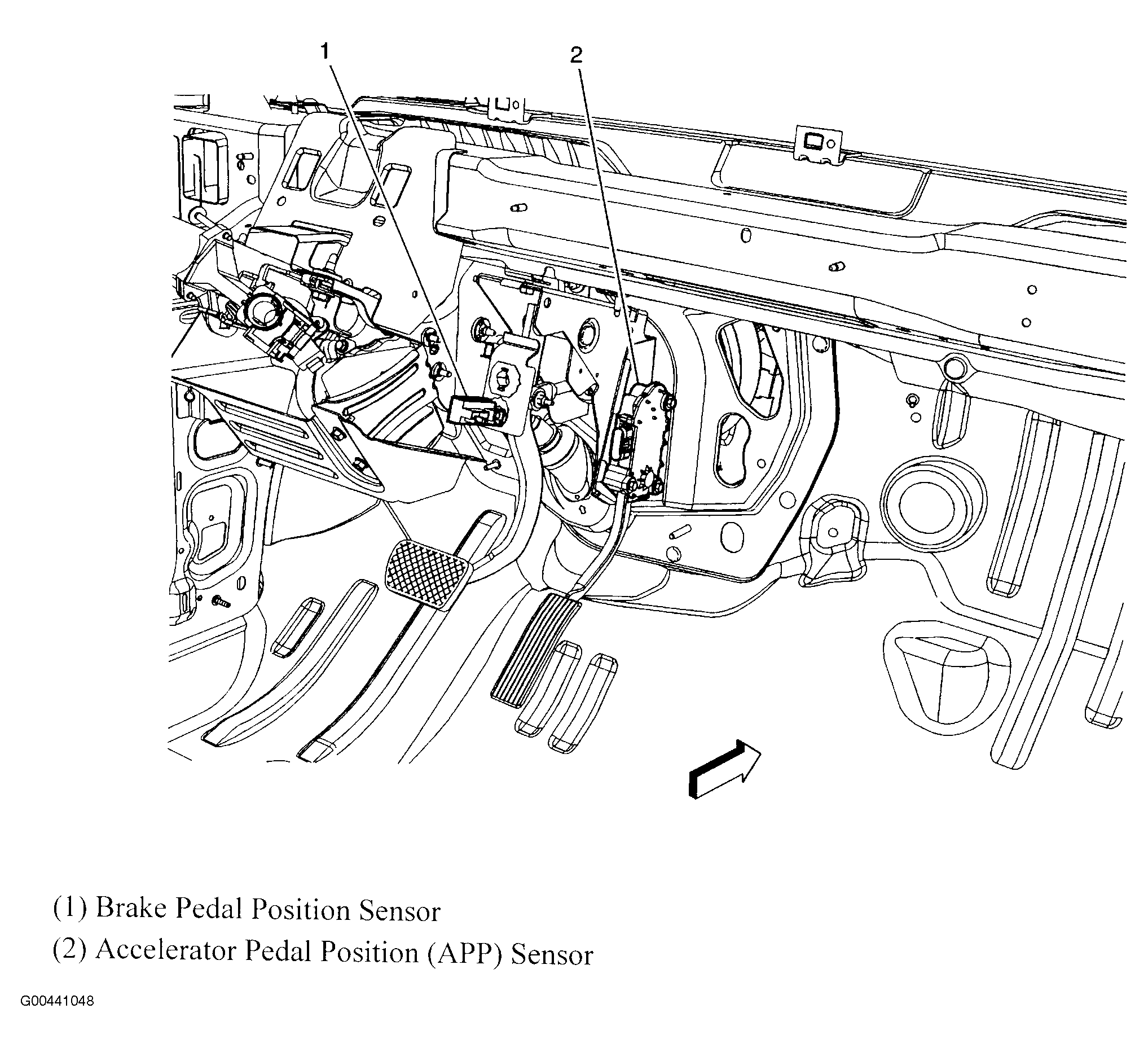 1

2

(1) Brake Pedal Position Sensor

(2) Accelerator Pedal Position (APP) Sensor

G00441048