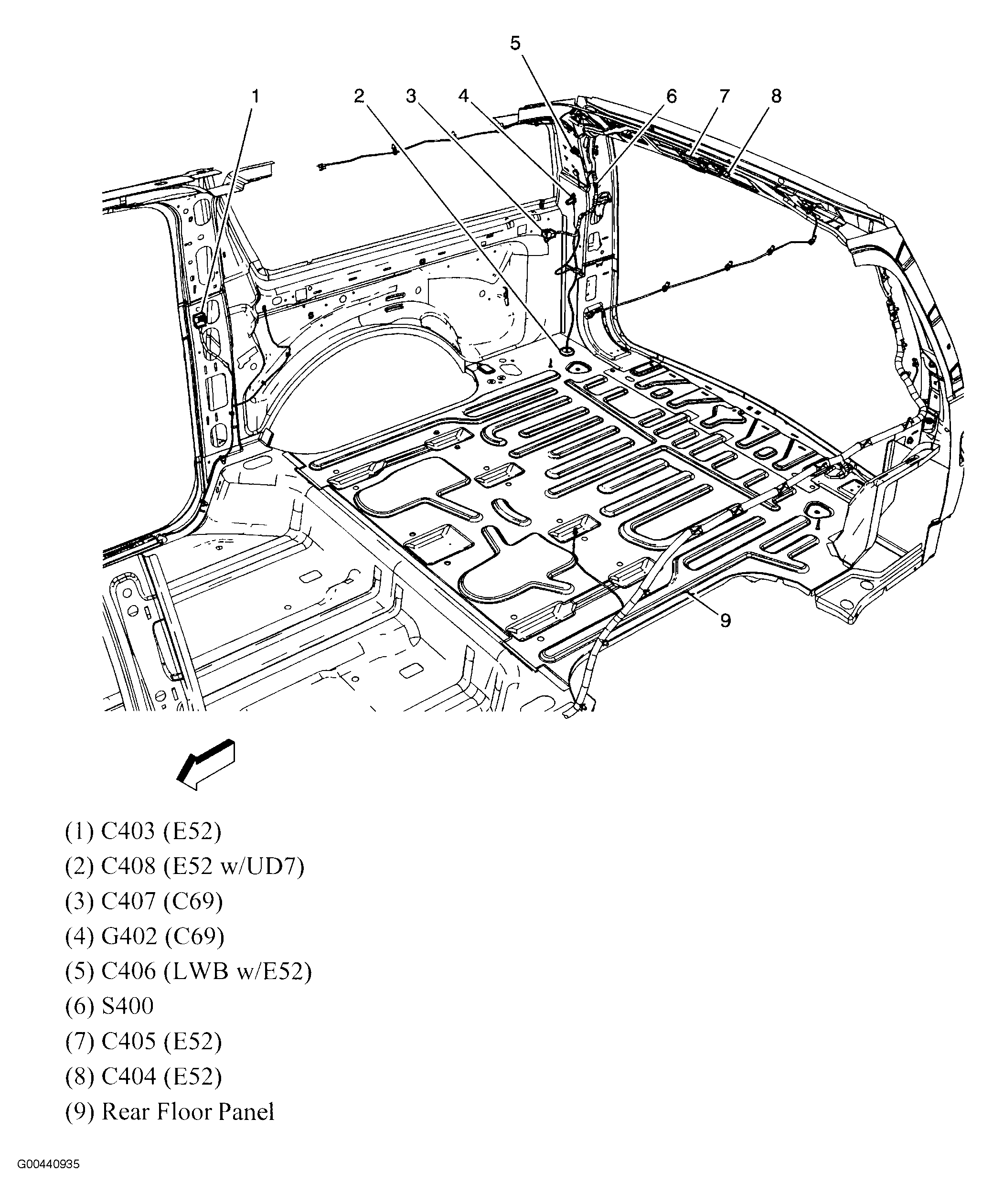 5
1 2 3 4 6 7 8
9

(1) C403 (E52)
(2) C408 (E52 w/UD7)
(3) C407 (C69)
(4) G402 (C69)
(5) C406 (LWB w/E52)
(6) S400
(7) C405 (E52)
(8) C404 (E52)
(9) Rear Floor Panel

G00440935