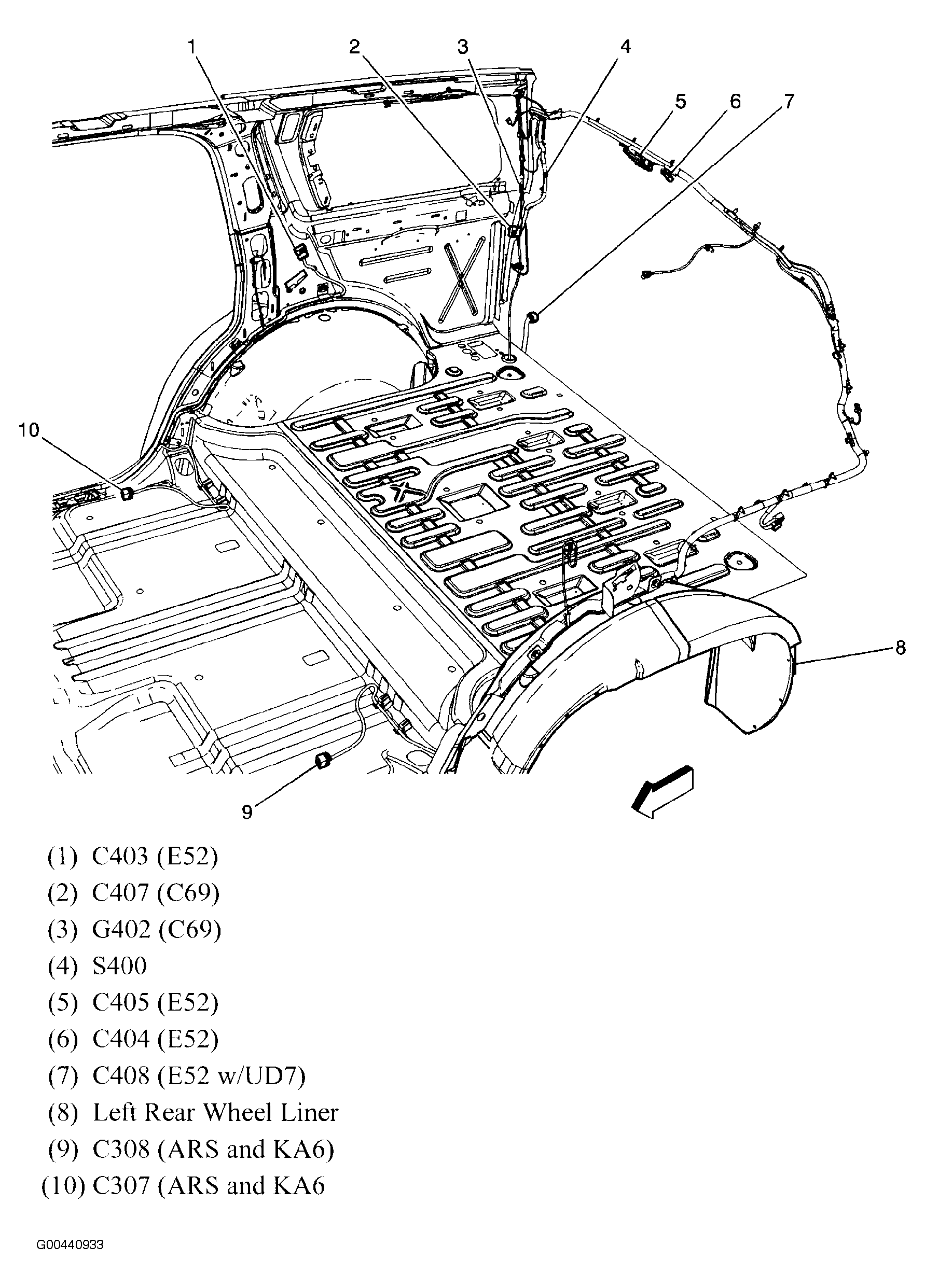 1 2 3 4 5 6 7

10

8

9

(1) C403 (E52)
(2) C407 (C69)
(3) G402 (C69)
(4) S400
(5) C405 (E52)
(6) C404 (E52)
(7) C408 (E52 w/UD7)
(8) Left Rear Wheel Liner
(9) C308 (ARS and KA6)
(10) C307 (ARS and KA6

G00440933