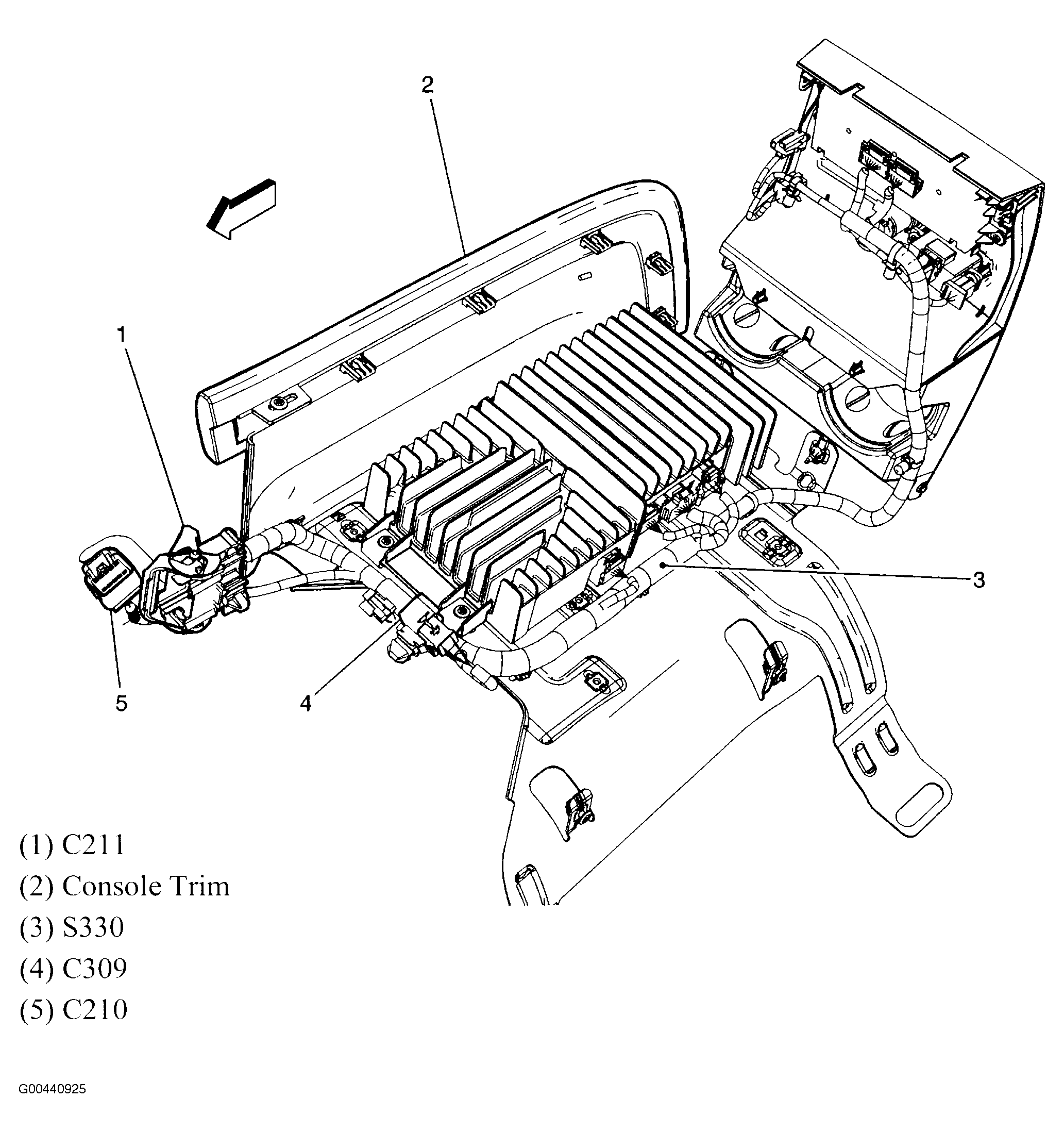 2

1

3

5

4

(1) C211

(2) Console Trim

(3) S330

(4) C309

(5) C210

G00440925