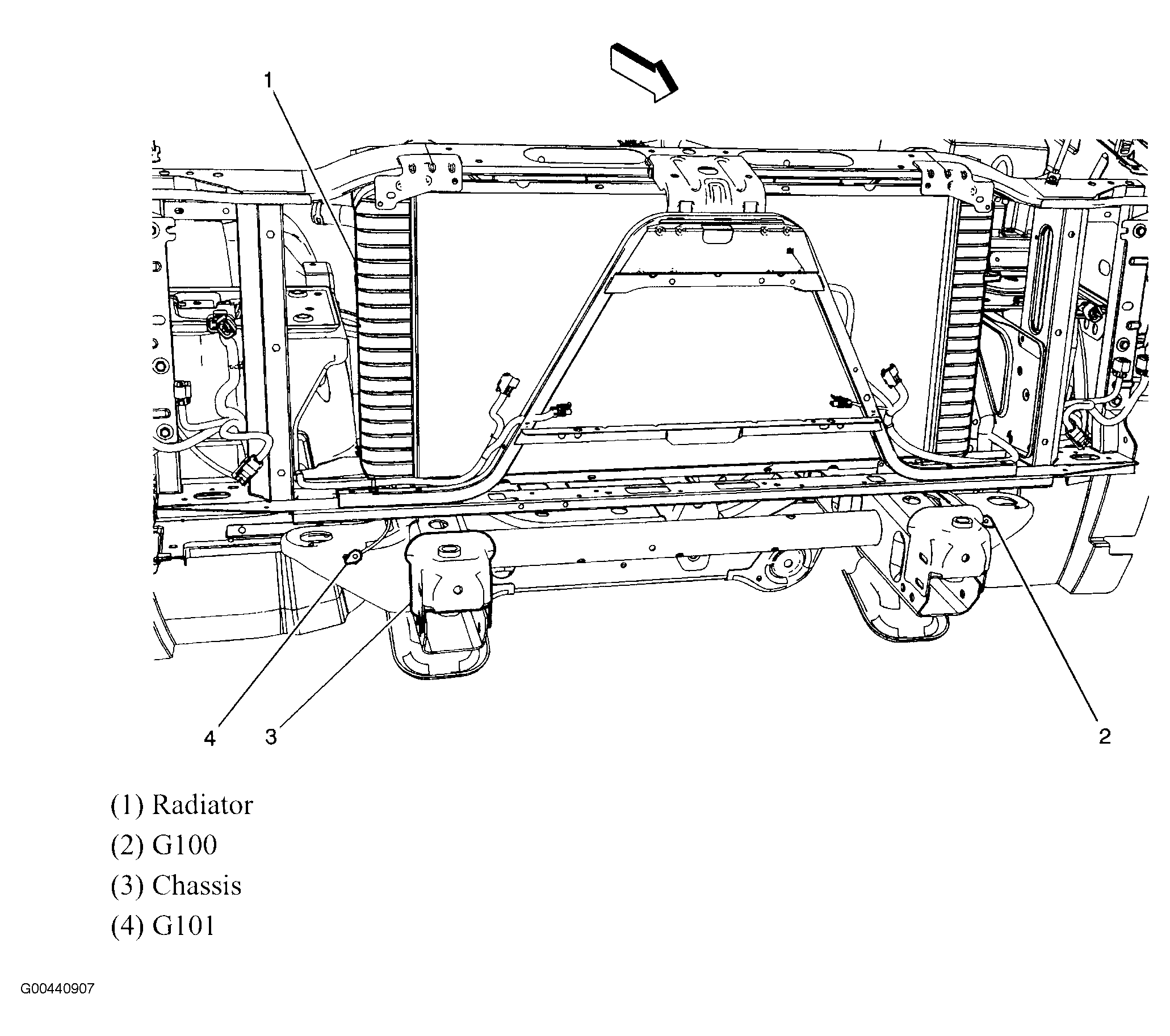 1

4 3 2

(1) Radiator
(2) G100
(3) Chassis
(4) G101

G00440907