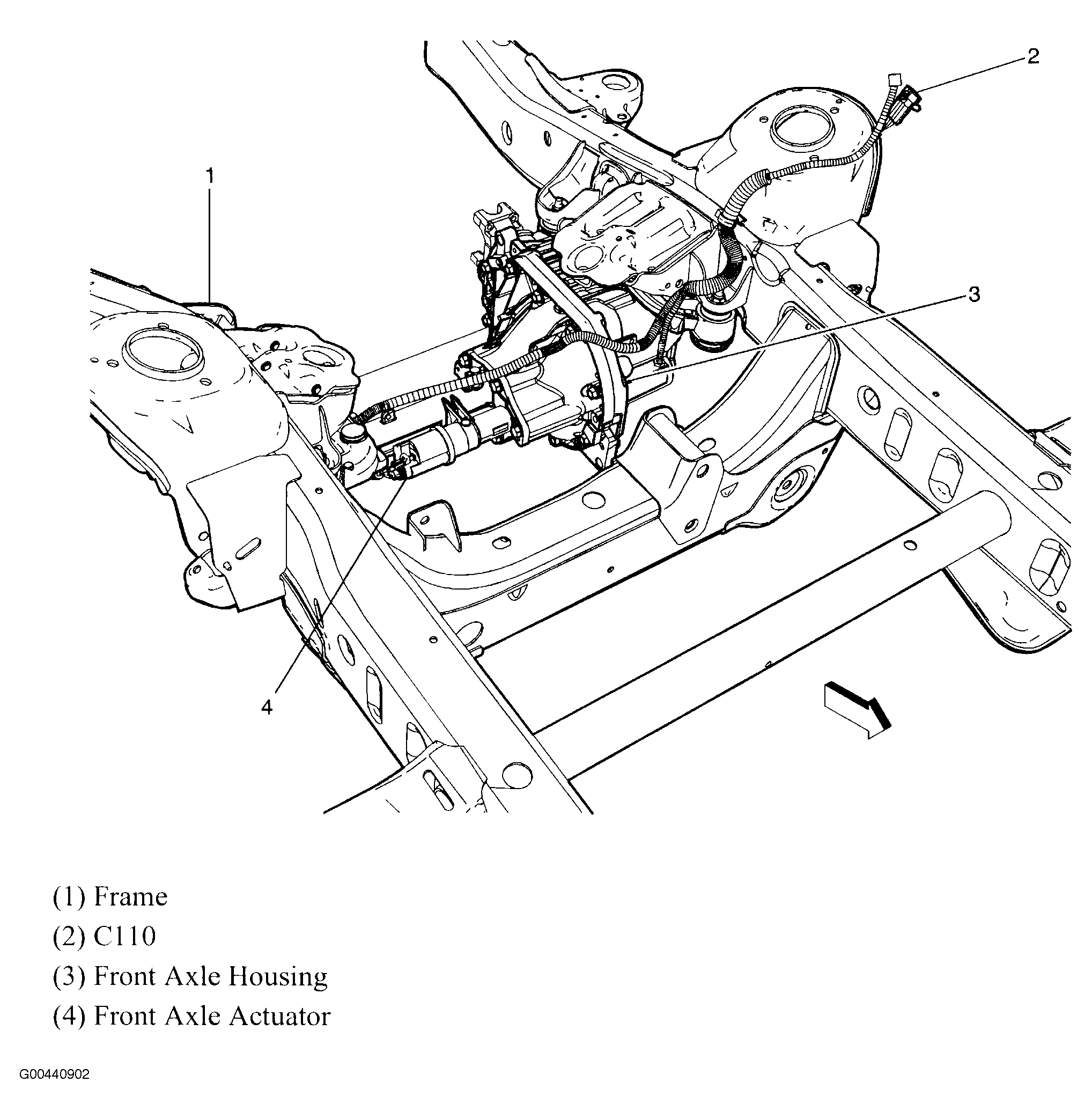 2
1
3
4

(1) Frame
(2) C110
(3) Front Axle Housing
(4) Front Axle Actuator

G00440902