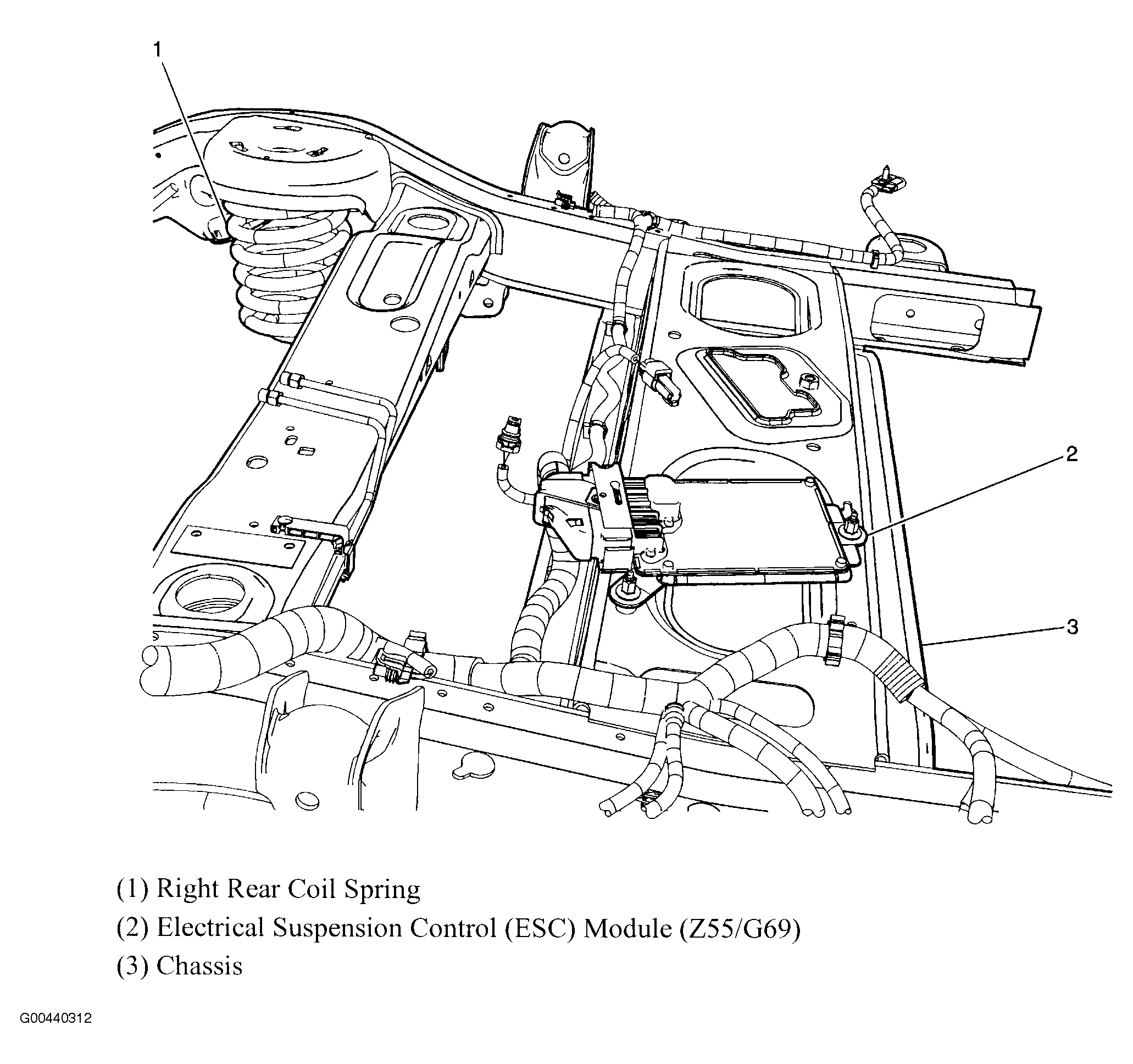 1

2

3

(1) Right Rear Coil Spring

(2) Electrical Suspension Control (ESC) Module (Z55/G69)

(3) Chassis

G00440312