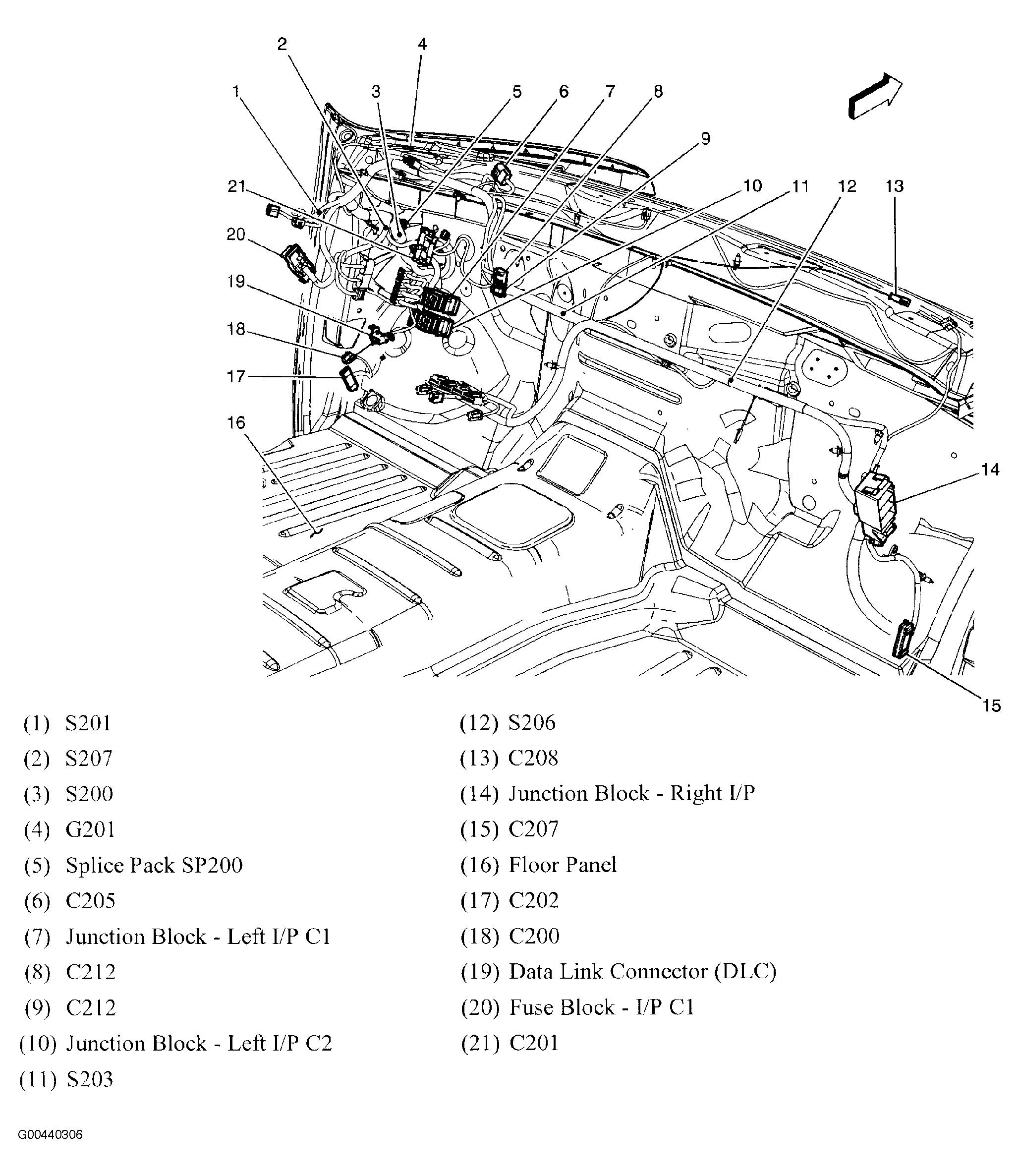 2 4
1 3 5 6 7 8
9
21 10 11 12 13
20
19
18
17
16
14
15

(1) S201
(2) S207
(3) S200
(4) G201
(5) Splice Pack SP200
(6) C205
(7) Junction Block - Left I/P C1
(8) C212
(9) C212
(10) Junction Block - Left I/P C2
(11) S203

(12) S206
(13) C208
(14) Junction Block - Right I/P
(15) C207
(16) Floor Panel
(17) C202
(18) C200
(19) Data Link Connector (DLC)
(20) Fuse Block - I/P C1
(21) C201

G00440306