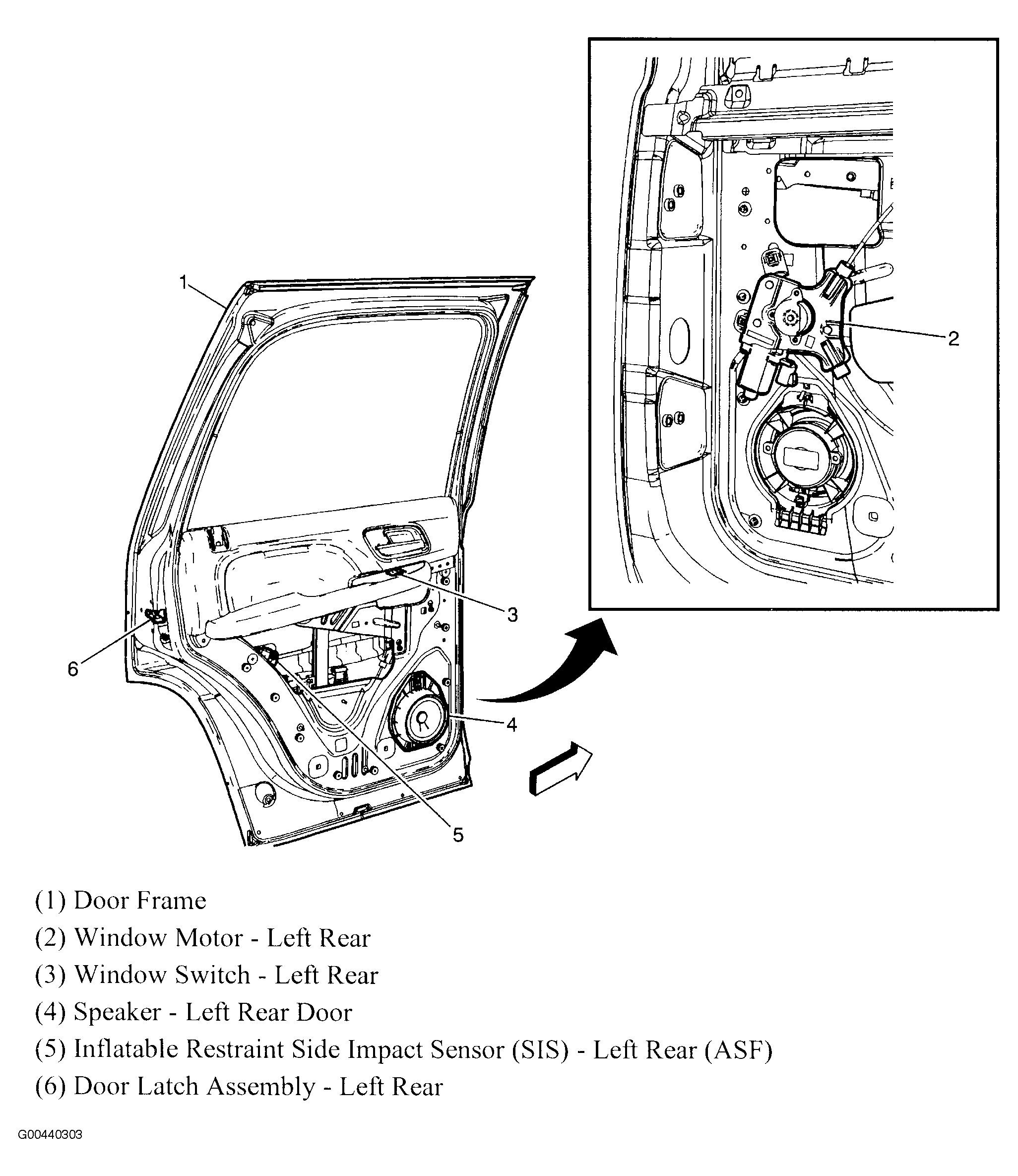 1

2

3

6

4

5

(1) Door Frame

(2) Window Motor - Left Rear

(3) Window Switch - Left Rear

(4) Speaker - Left Rear Door

(5) Inflatable Restraint Side Impact Sensor (SIS) - Left Rear (ASF)

(6) Door Latch Assembly - Left Rear

G00440303