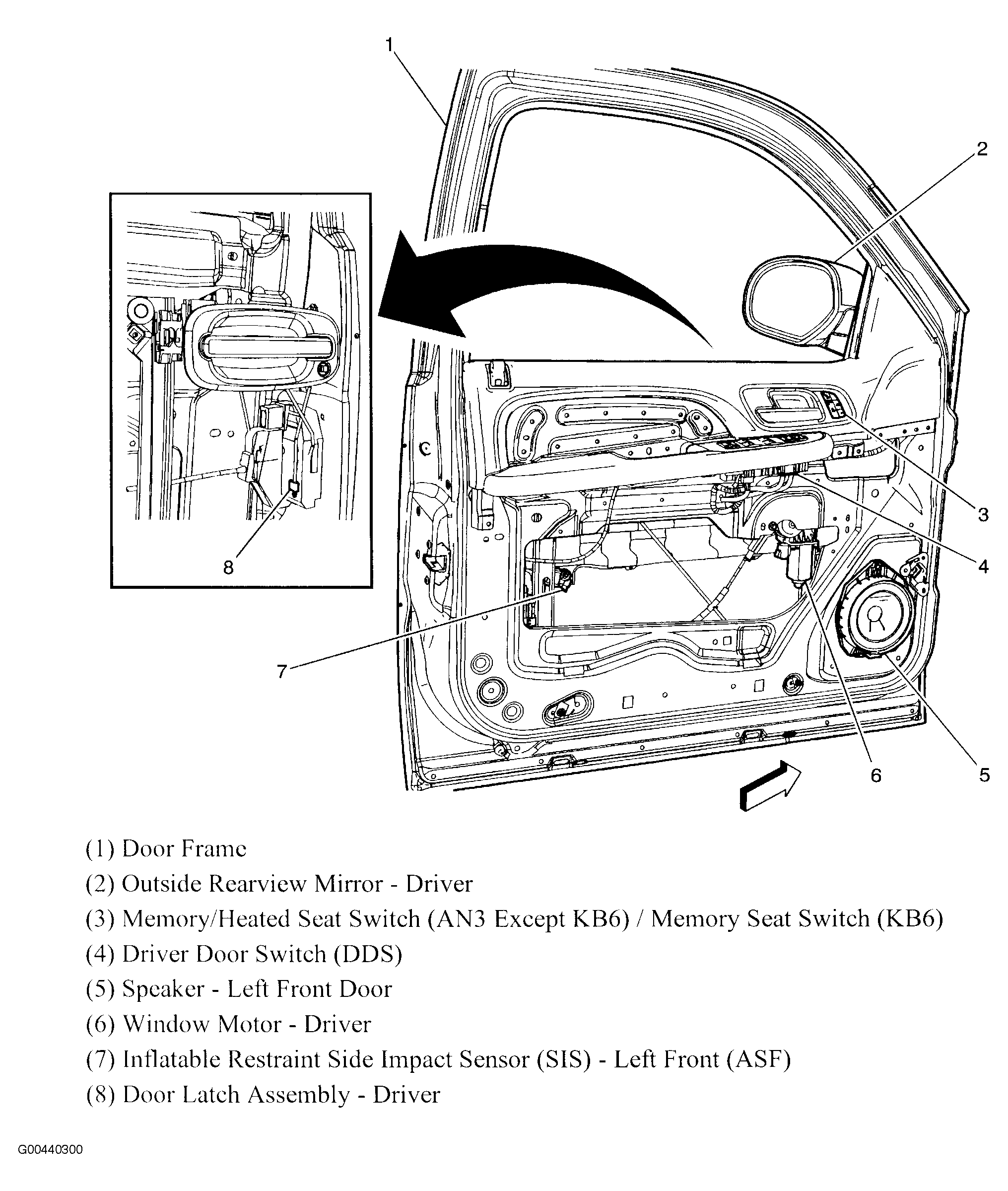 1

2

8

3

4

7

6

5

(1) Door Frame

(2) Outside Rearview Mirror - Driver

(3) Memory/Heated Seat Switch (AN3 Except KB6) / Memory Seat Switch (KB6)

(4) Driver Door Switch (DDS)

(5) Speaker - Left Front Door

(6) Window Motor - Driver

(7) Inflatable Restraint Side Impact Sensor (SIS) - Left Front (ASF)

(8) Door Latch Assembly - Driver

G00440300