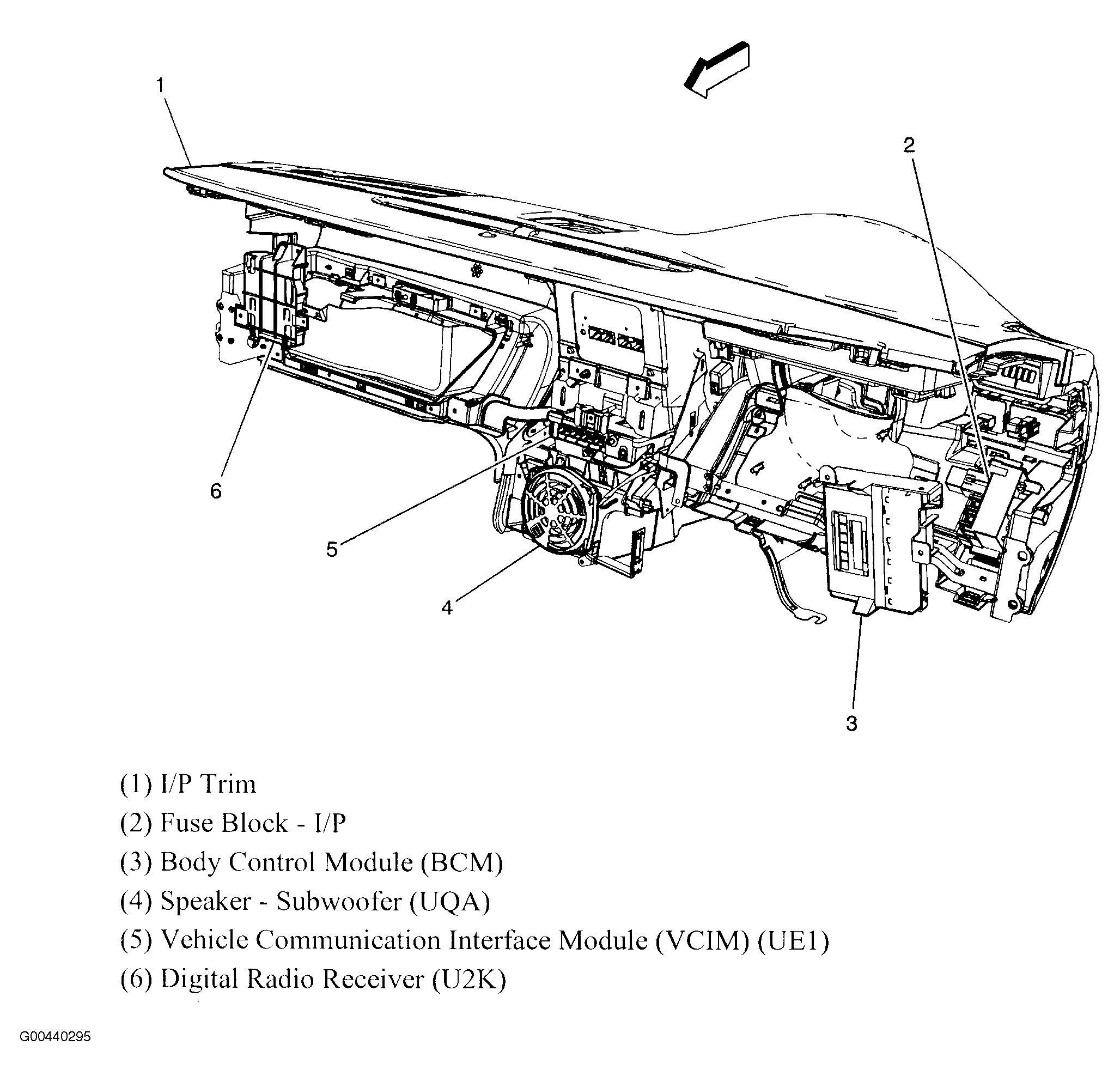 1

2

6

5

4

3

(1) I/P Trim

(2) Fuse Block - I/P

(3) Body Control Module (BCM)

(4) Speaker - Subwoofer (UQA)

(5) Vehicle Communication Interface Module (VCIM) (UE1)

(6) Digital Radio Receiver (U2K)

G00440295