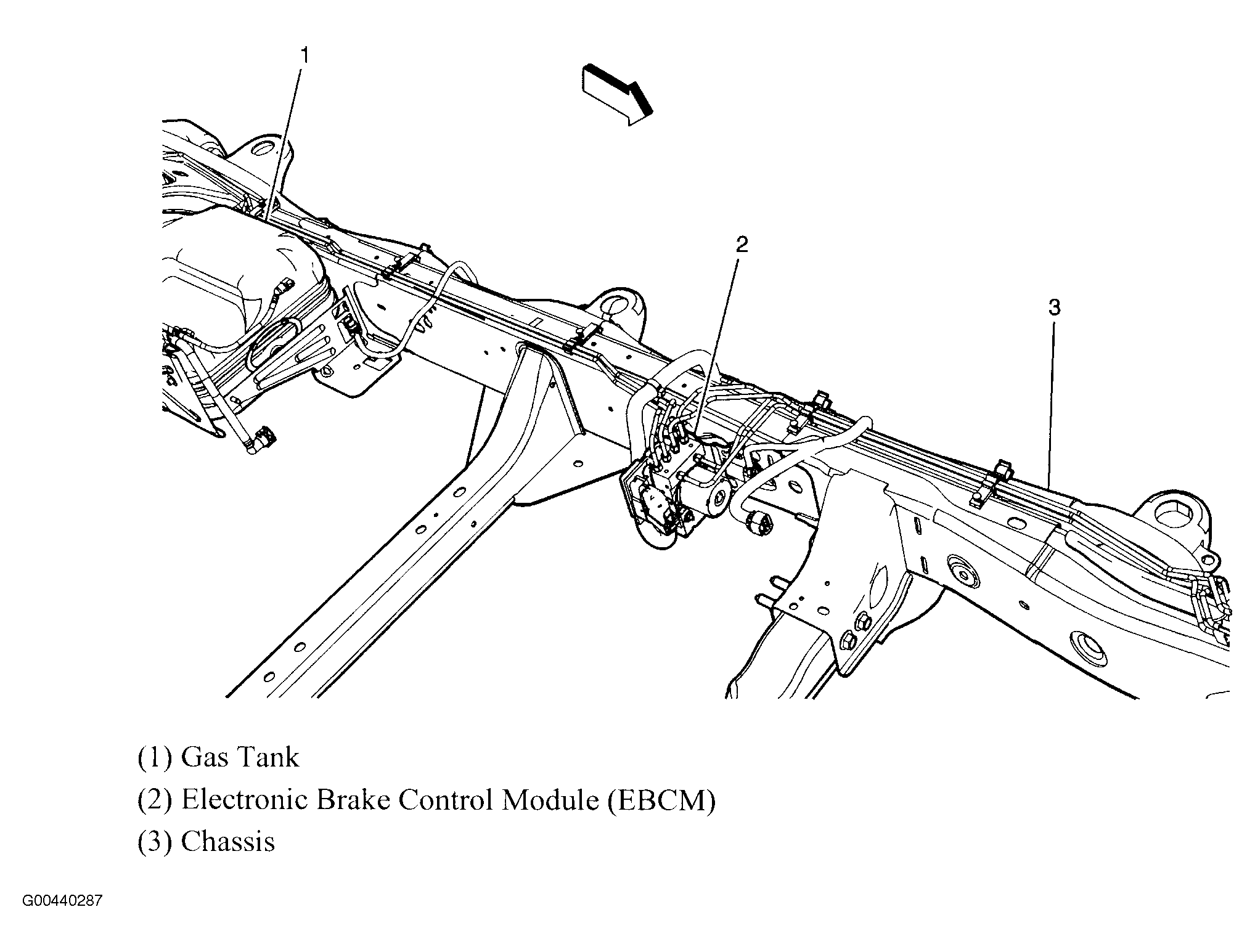 1

2

3

(1) Gas Tank

(2) Electronic Brake Control Module (EBCM)

(3) Chassis

G00440287