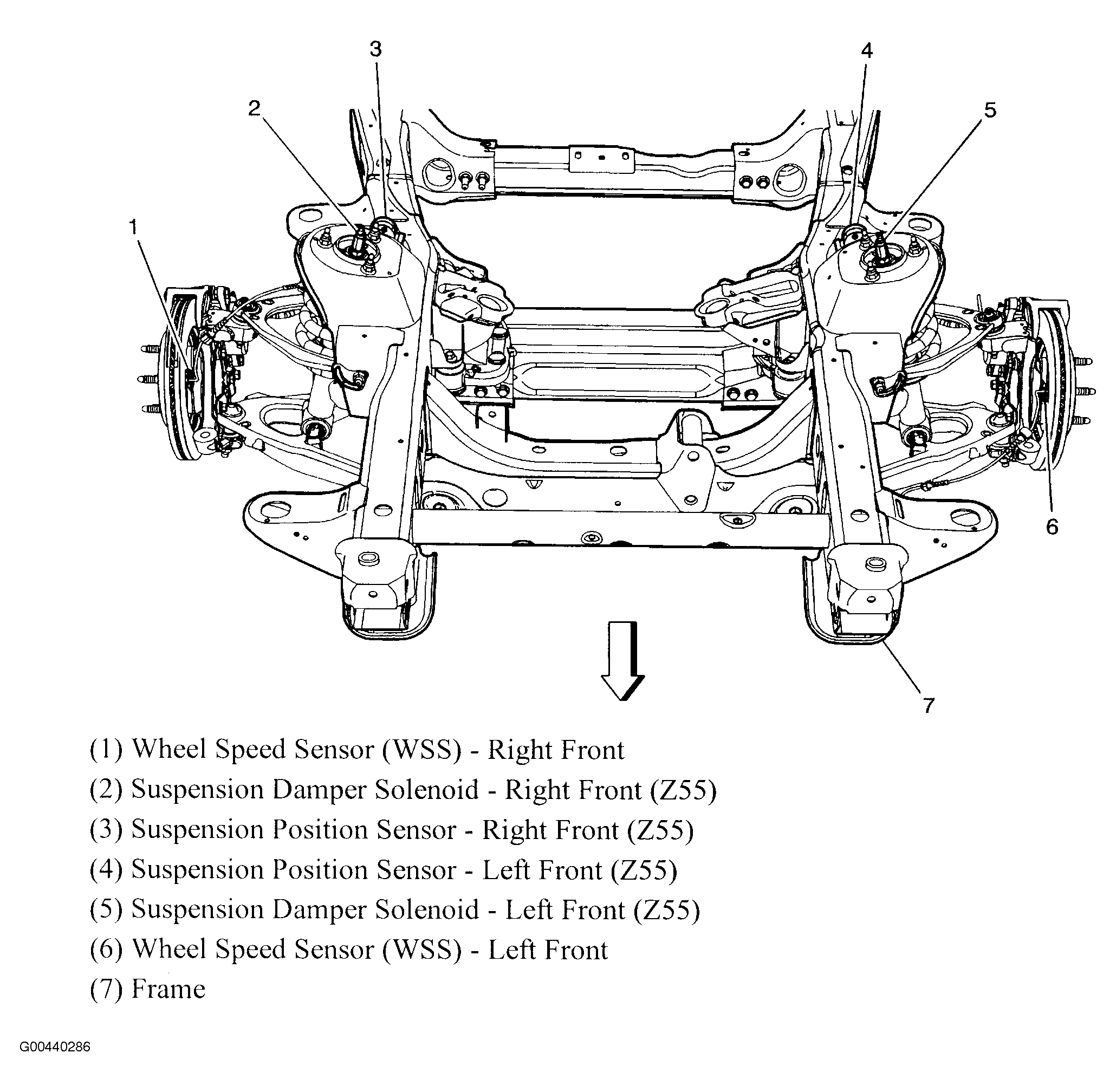 3
4
2
5
1
6
7

(1) Wheel Speed Sensor (WSS) - Right Front
(2) Suspension Damper Solenoid - Right Front (Z55)
(3) Suspension Position Sensor - Right Front (Z55)
(4) Suspension Position Sensor - Left Front (Z55)
(5) Suspension Damper Solenoid - Left Front (Z55)
(6) Wheel Speed Sensor (WSS) - Left Front
(7) Frame

G00440286