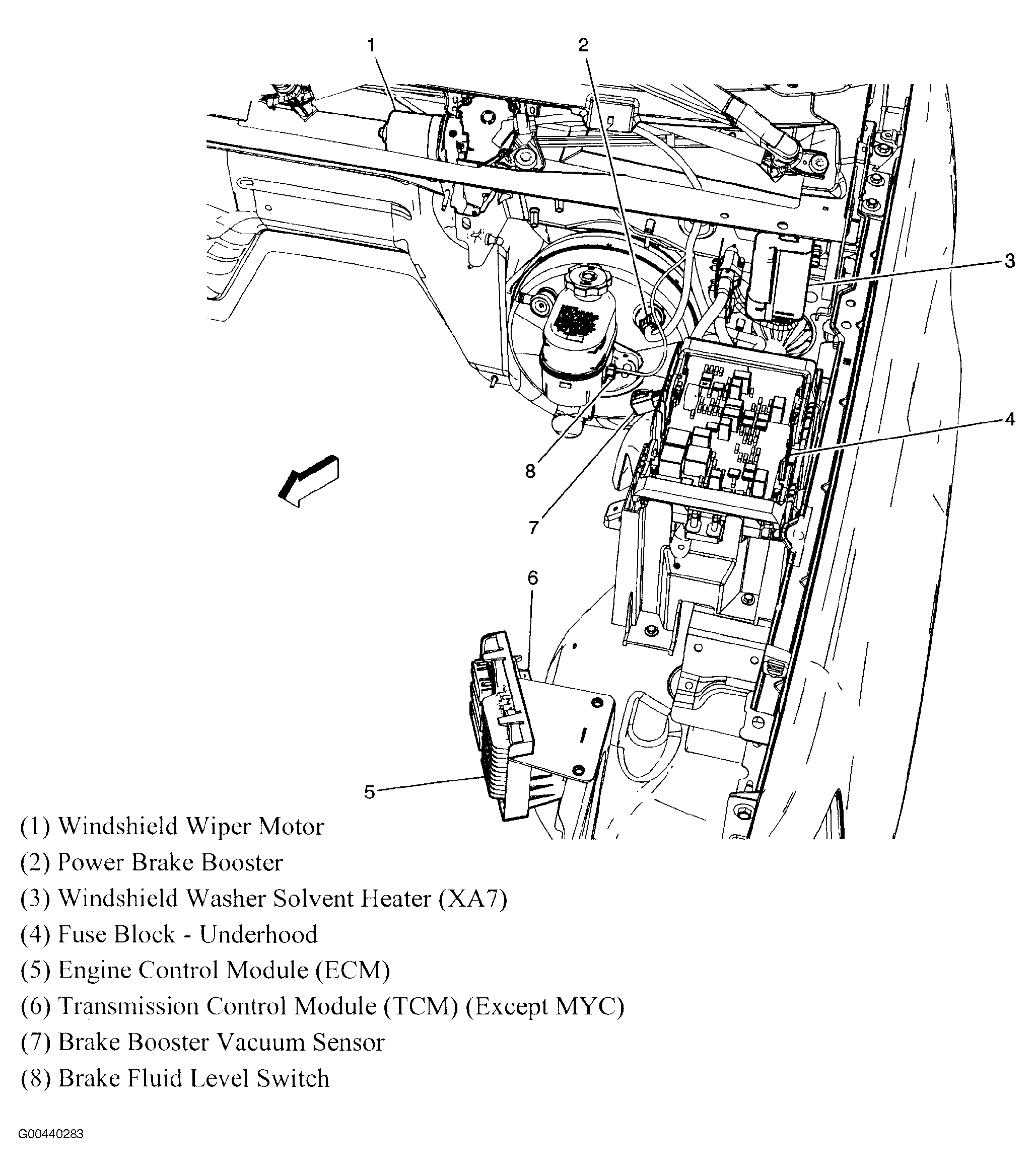 1
2
3
4
8
7
6
5

(1) Windshield Wiper Motor
(2) Power Brake Booster
(3) Windshield Washer Solvent Heater (XA7)
(4) Fuse Block - Underhood
(5) Engine Control Module (ECM)
(6) Transmission Control Module (TCM) (Except MYC)
(7) Brake Booster Vacuum Sensor
(8) Brake Fluid Level Switch

G00440283