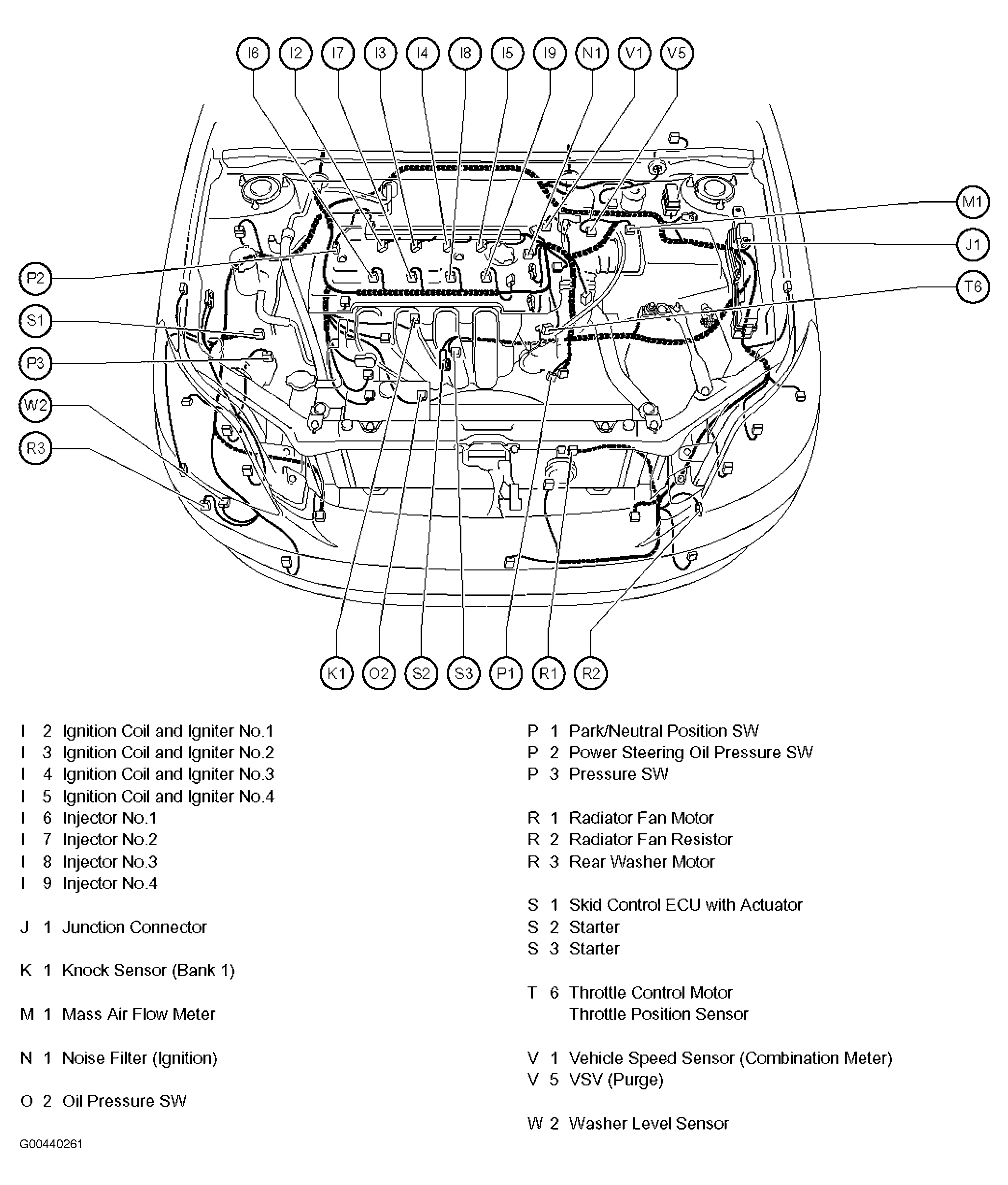 I6 I2 I7 I3 I4 I8 I5 I9 N1 V1 V5

M1
J1
T6

P2
S1
P3
W2
R3

K1 O2 S2 S3 P1 R1 R2

I 2 Ignition Coil and Igniter No.1
I 3 Ignition Coil and Igniter No.2
I 4 Ignition Coil and Igniter No.3
I 5 Ignition Coil and Igniter No.4
I 6 Injector No.1
I 7 Injector No.2
I 8 Injector No.3
I 9 Injector No.4

J 1 Junction Connector

K 1 Knock Sensor (Bank 1)

M 1 Mass Air Flow Meter

N 1 Noise Filter (Ignition)

O 2 Oil Pressure SW

P 1 Park/Neutral Position SW
P 2 Power Steering Oil Pressure SW
P 3 Pressure SW

R 1 Radiator Fan Motor
R 2 Radiator Fan Resistor
R 3 Rear Washer Motor

S 1 Skid Control ECU with Actuator
S 2 Starter
S 3 Starter

T 6 Throttle Control Motor
Throttle Position Sensor

V 1 Vehicle Speed Sensor (Combination Meter)
V 5 VSV (Purge)

W 2 Washer Level Sensor

G00440261