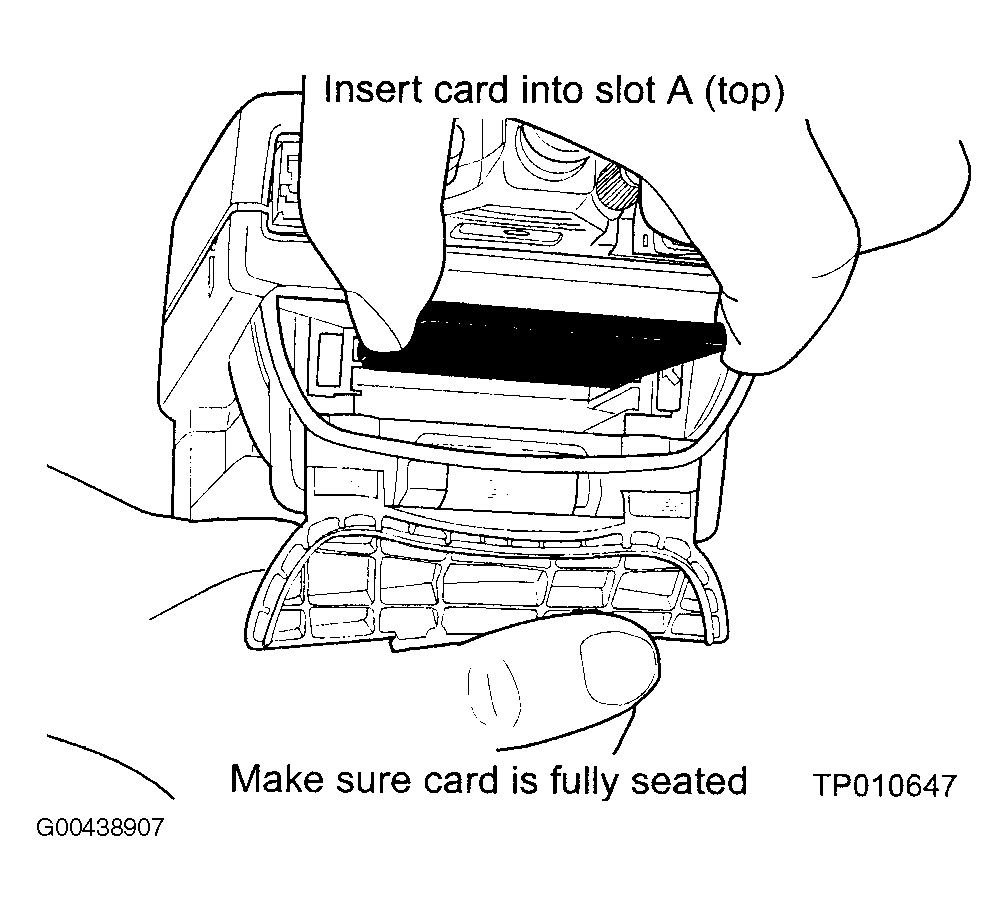 Insert card into slot A (top)

Make sure card is fully seated

TP010647

G00438907