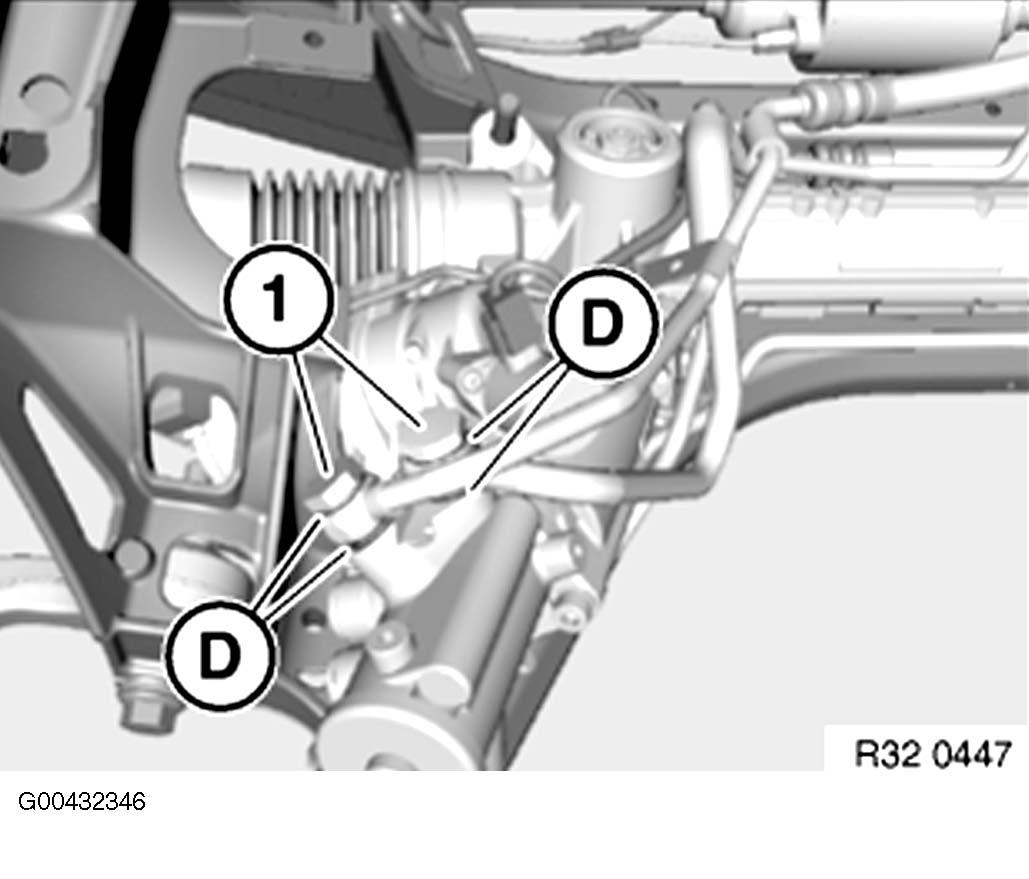 1
D
D
R32 0447
G00432346