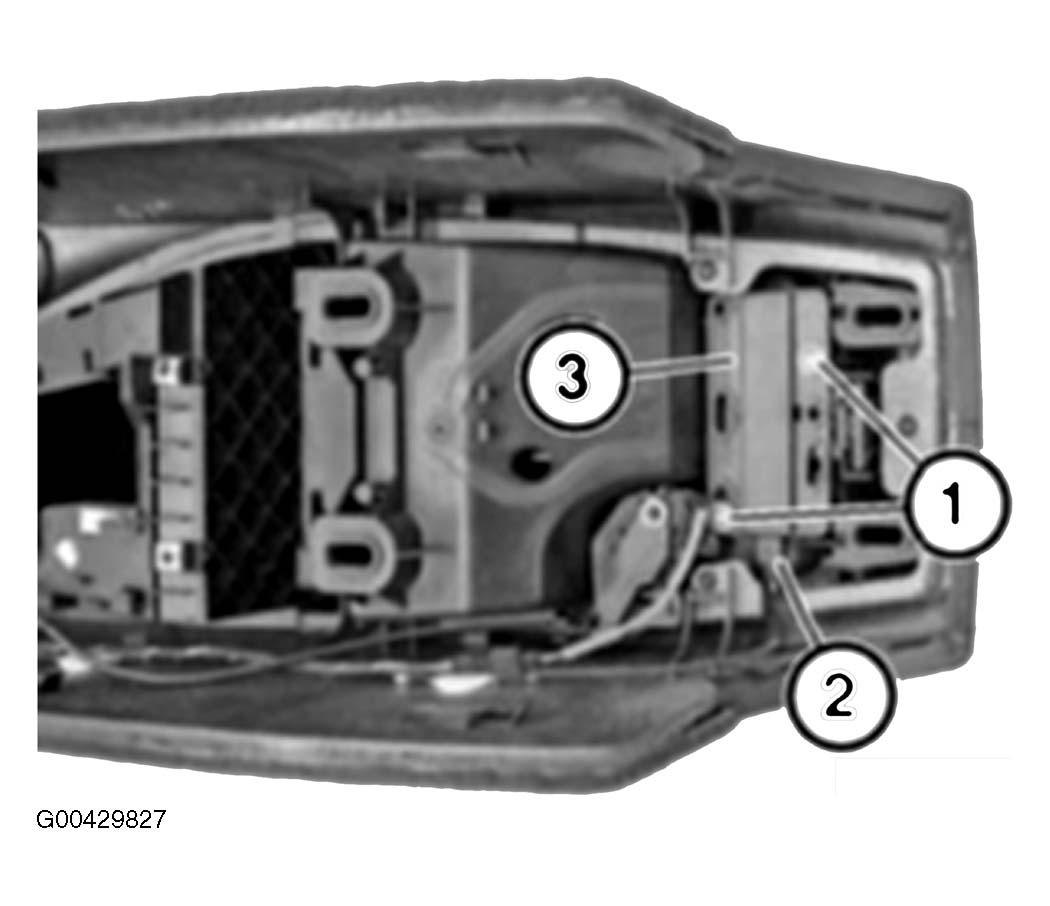 3
1
2
G00429827