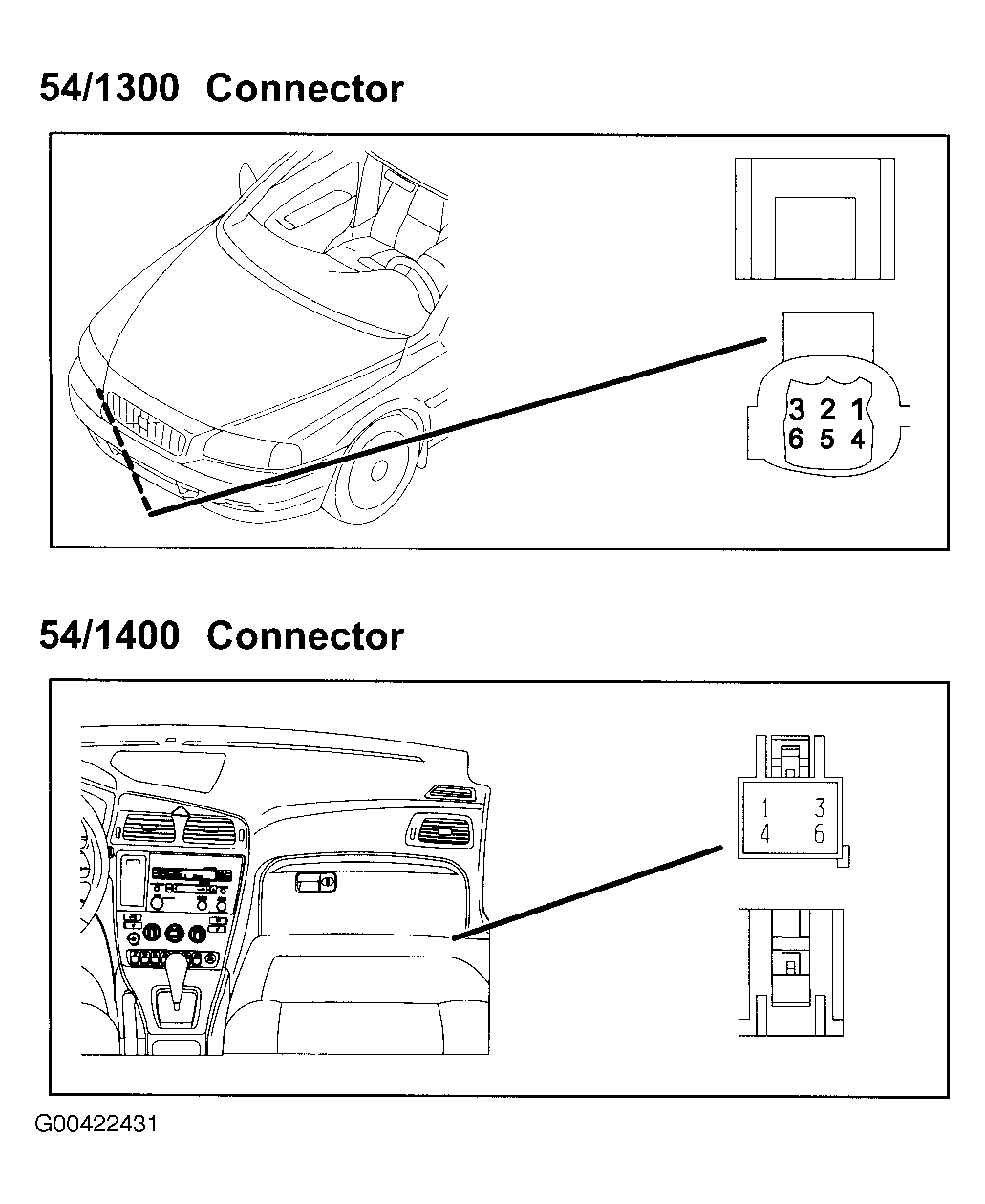 54/1300 Connector

3 2 1
6 5 4

54/1400 Connector

1 3
4 6

G00422431