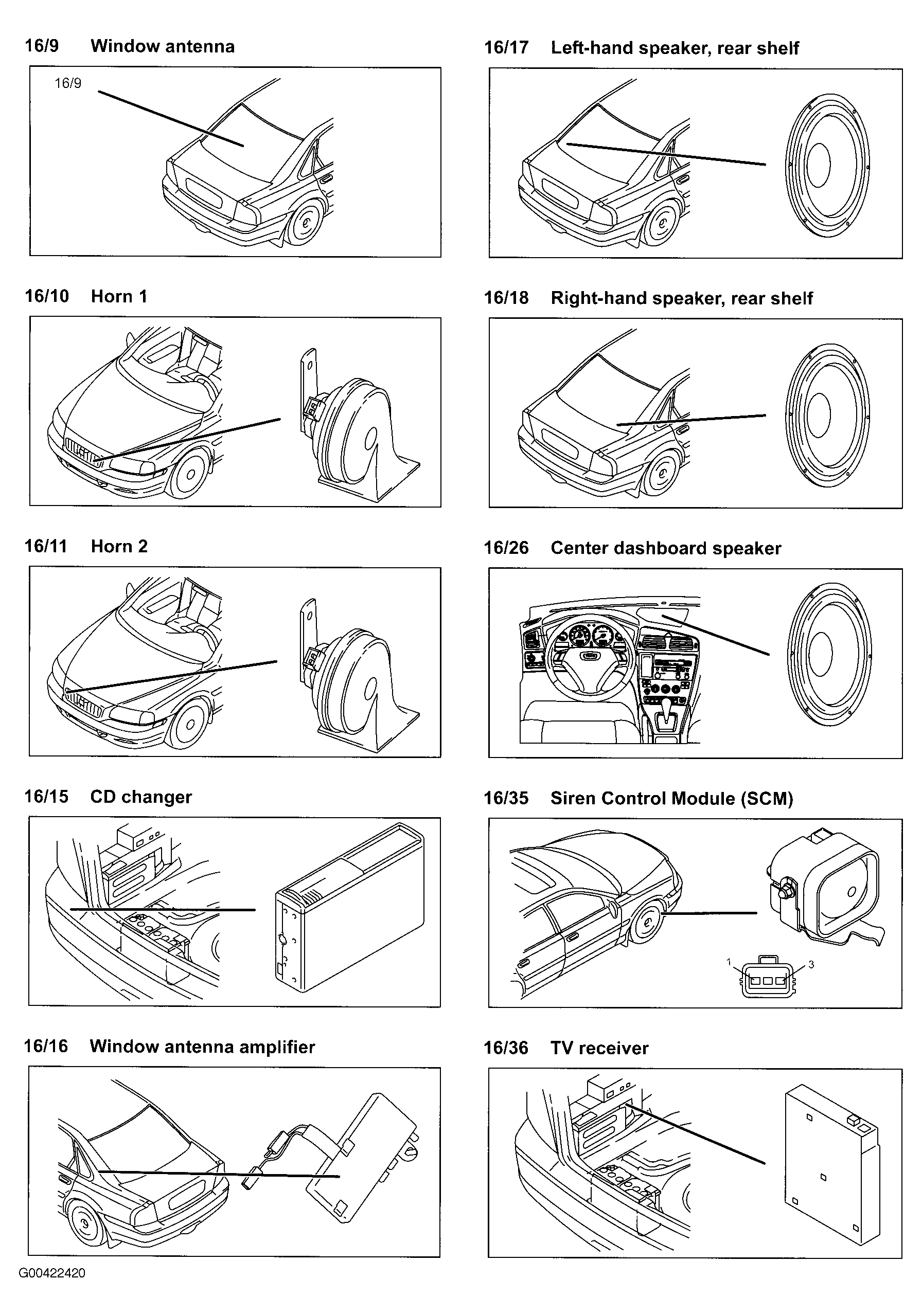 16/9 Window antenna

16/9

16/10 Horn 1

16/11 Horn 2

16/15 CD changer

16/16 Window antenna amplifier

16/17 Left-hand speaker, rear shelf

16/18 Right-hand speaker, rear shelf

16/26 Center dashboard speaker

16/35 Siren Control Module (SCM)

1

3

16/36 TV receiver

G00422420